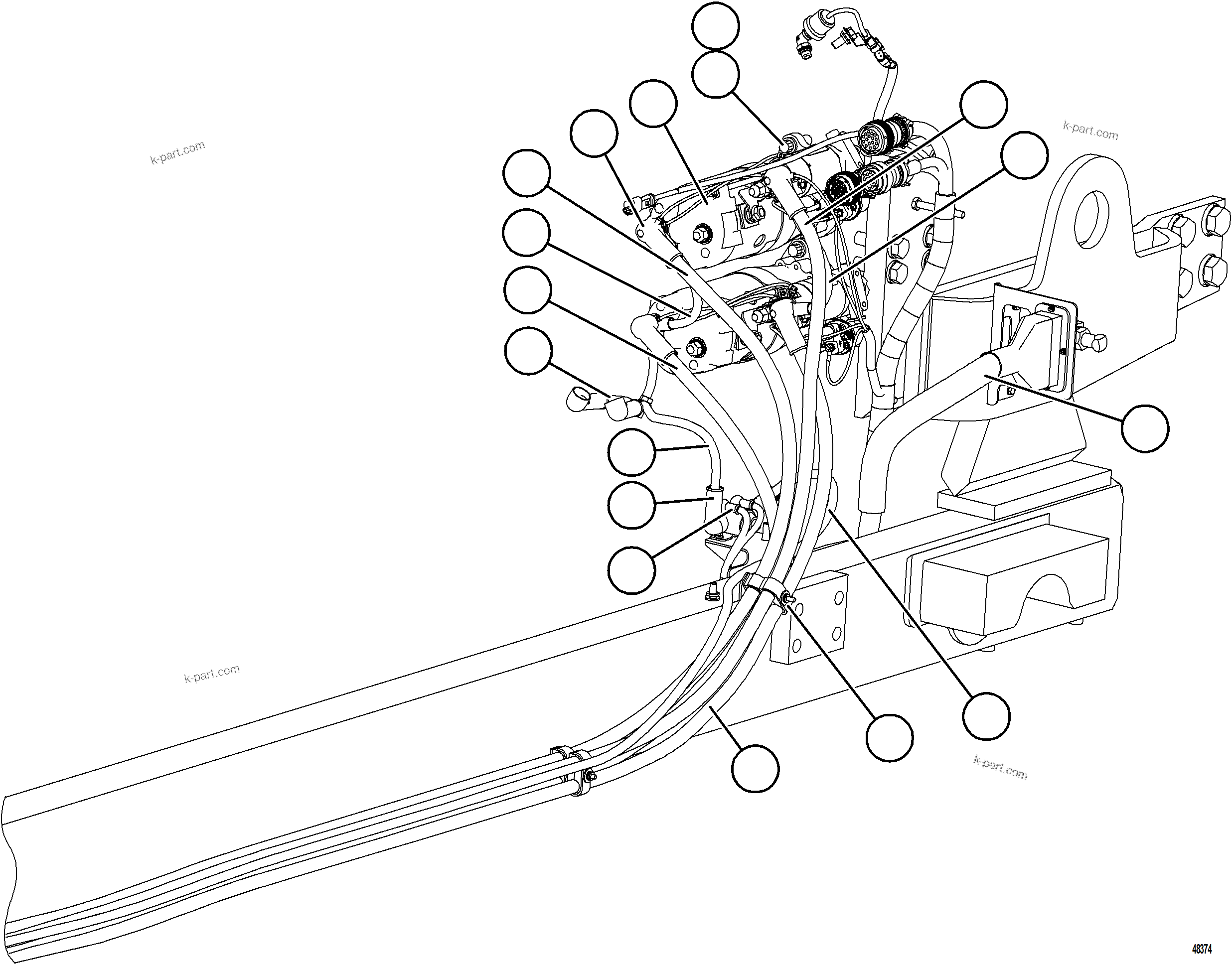 k-part.com

k-part.com

k-part.com

k-part.com

48374