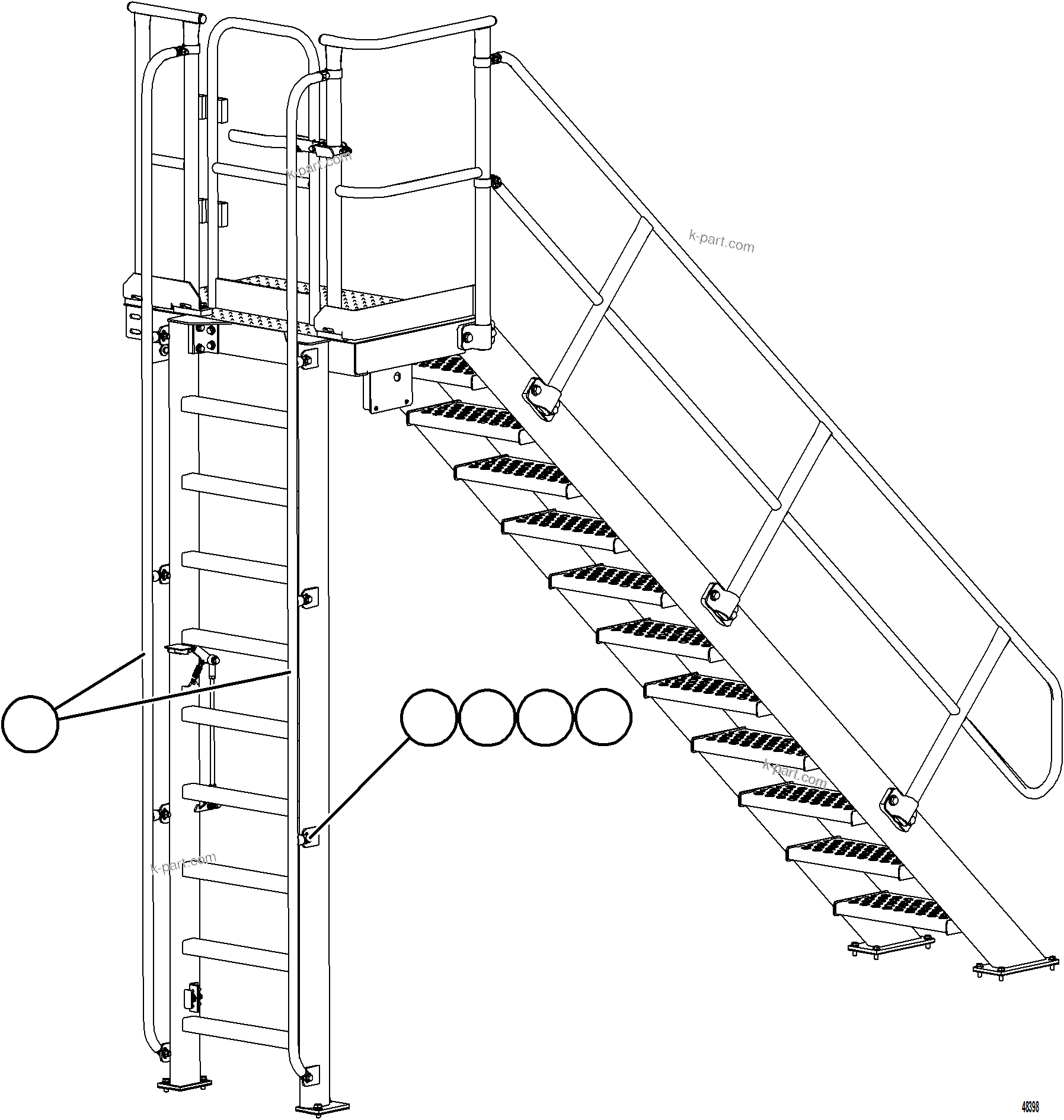 k-part.com
k-part.com
k-part.com
k-part.com
48398