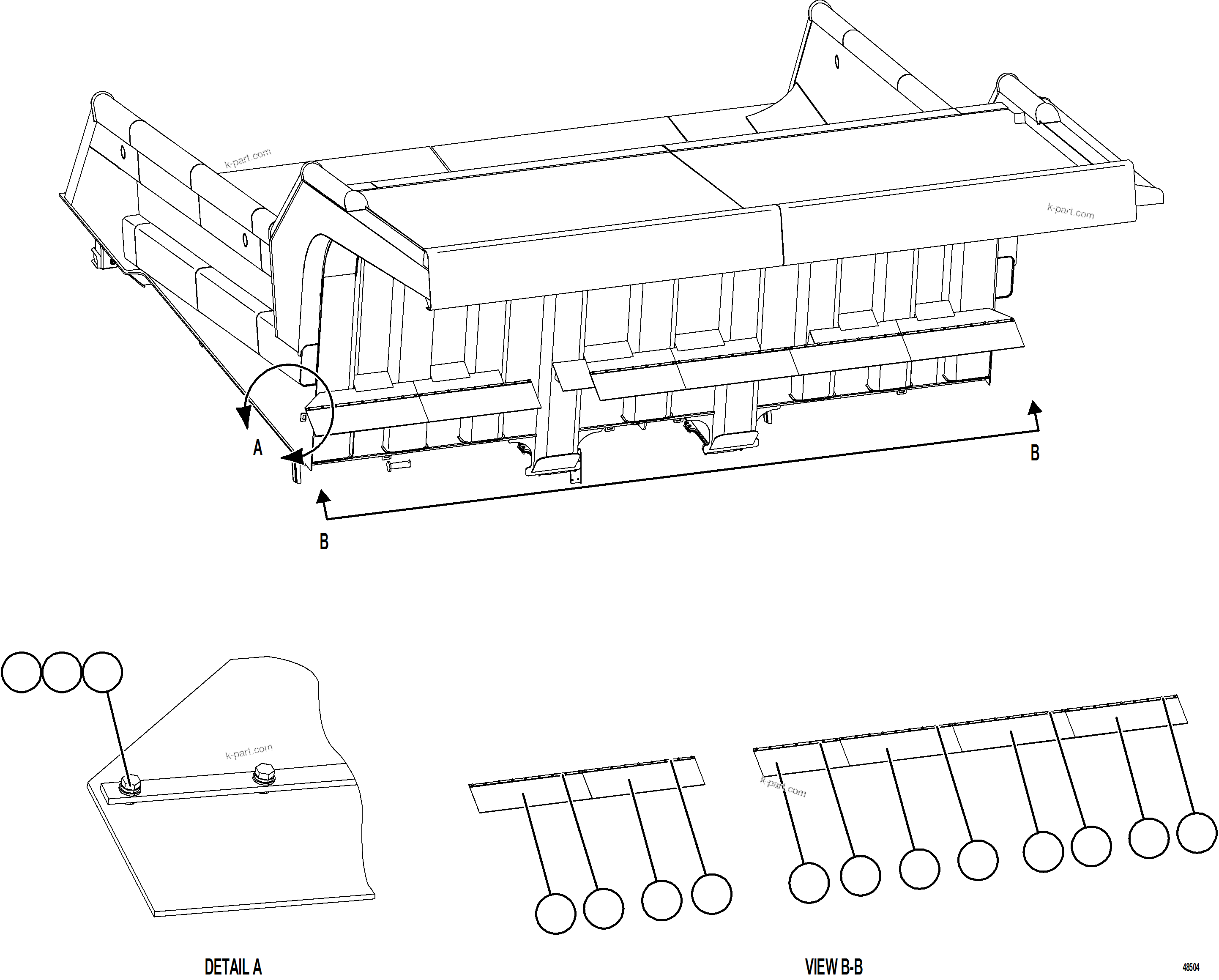 k-part.com

k-part.com

A

B

B

k-part.com

k-part.com

DETAIL A

VIEW B-B

48504