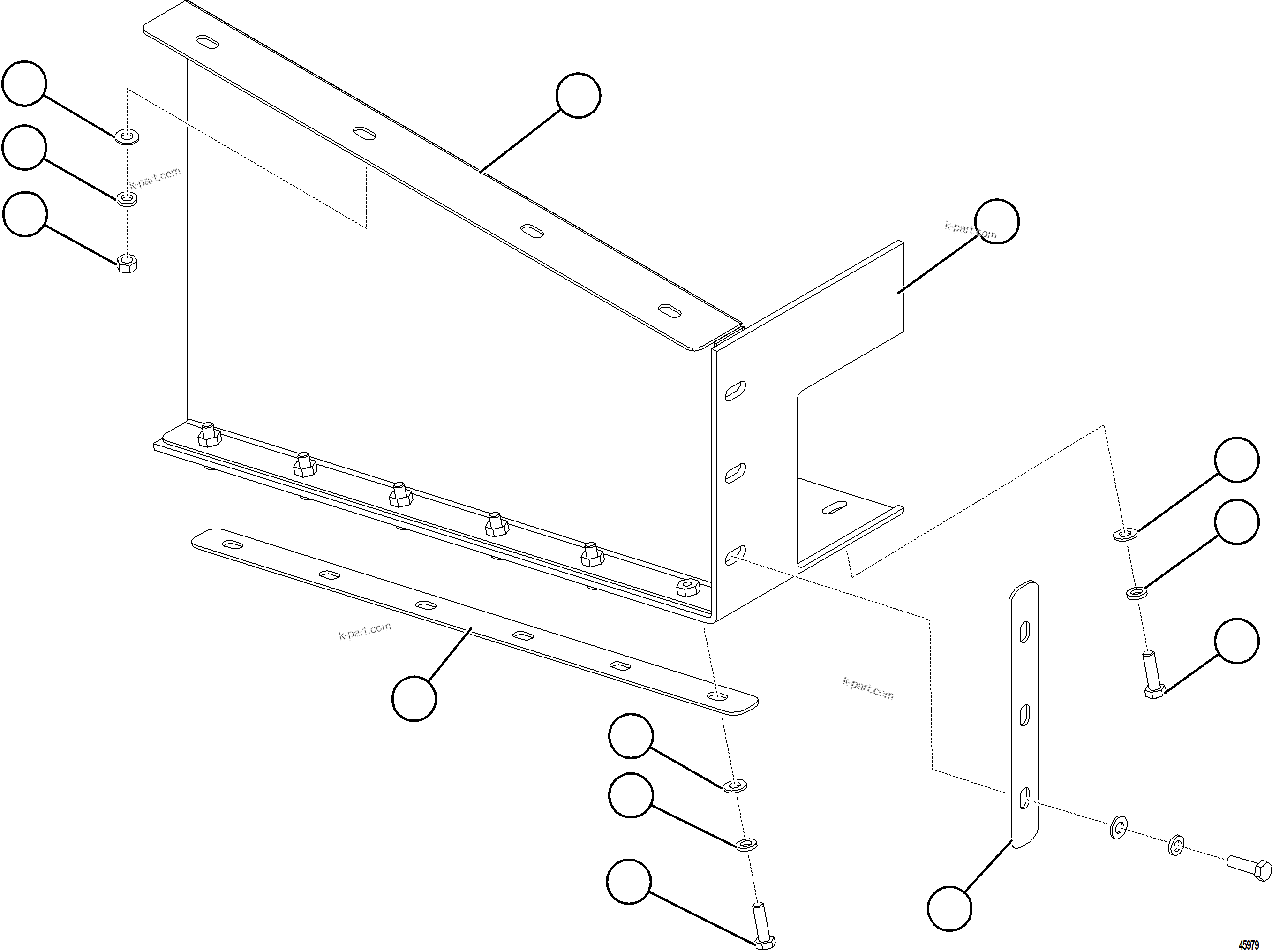 k-part.com

k-part.com

k-part.com

k-part.com

45979