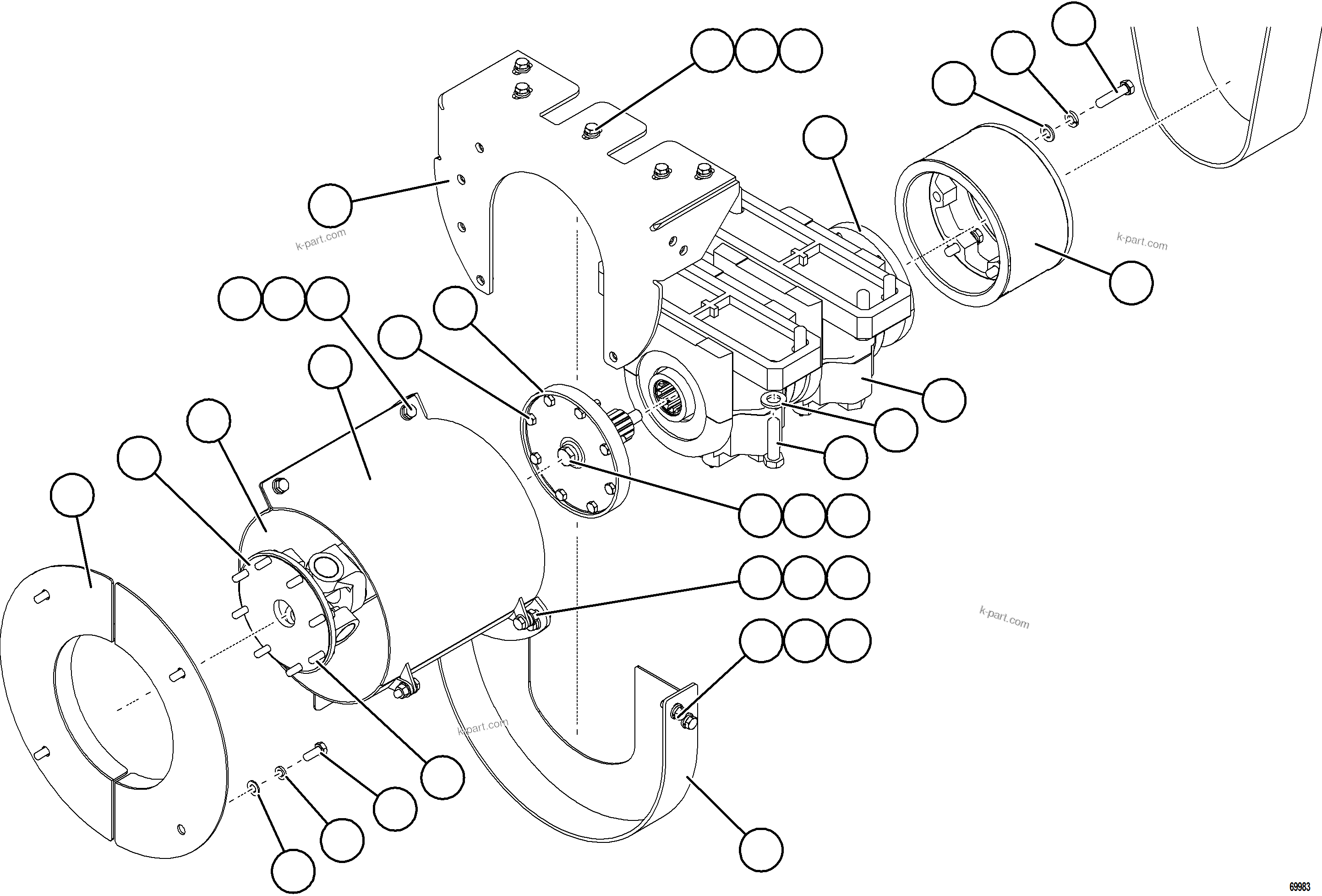 k-part.com

k-part.com

k-part.com

k-part.com

69983