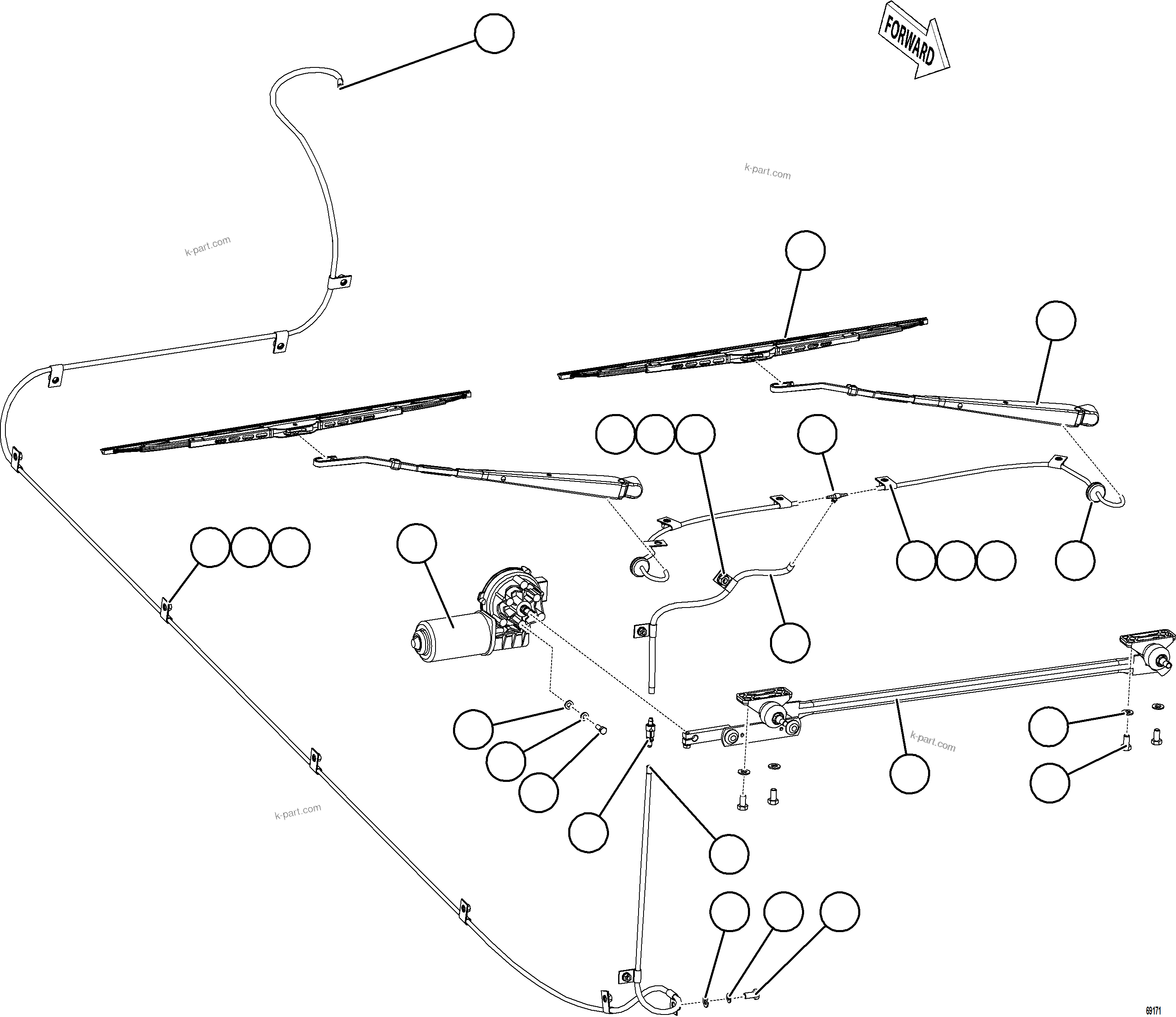 FORWARD

k-part.com

k-part.com

k-part.com

k-part.com

69171