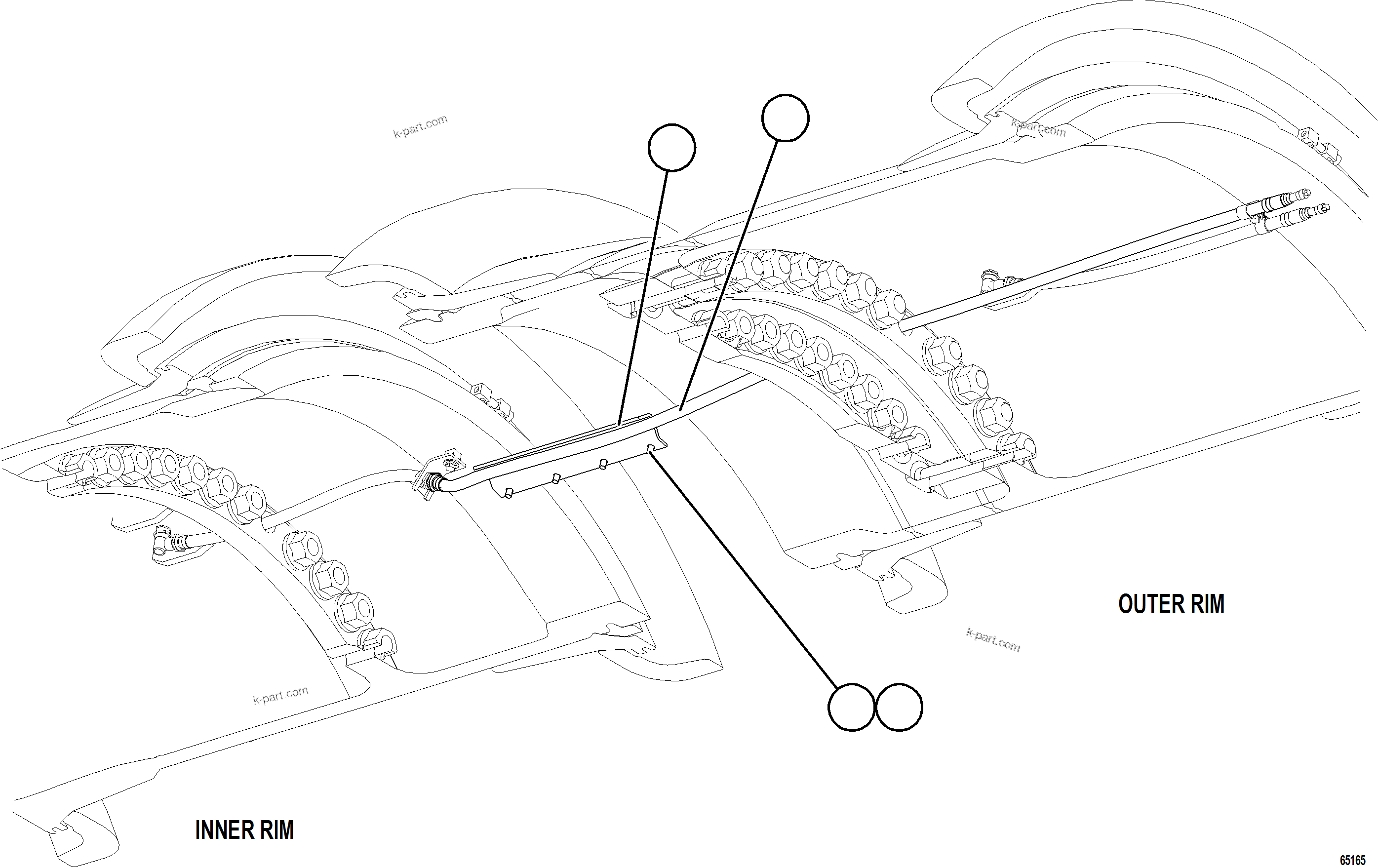 k-part.com

k-part.com

OUTER RIM

k-part.com

k-part.com

INNER RIM

65165