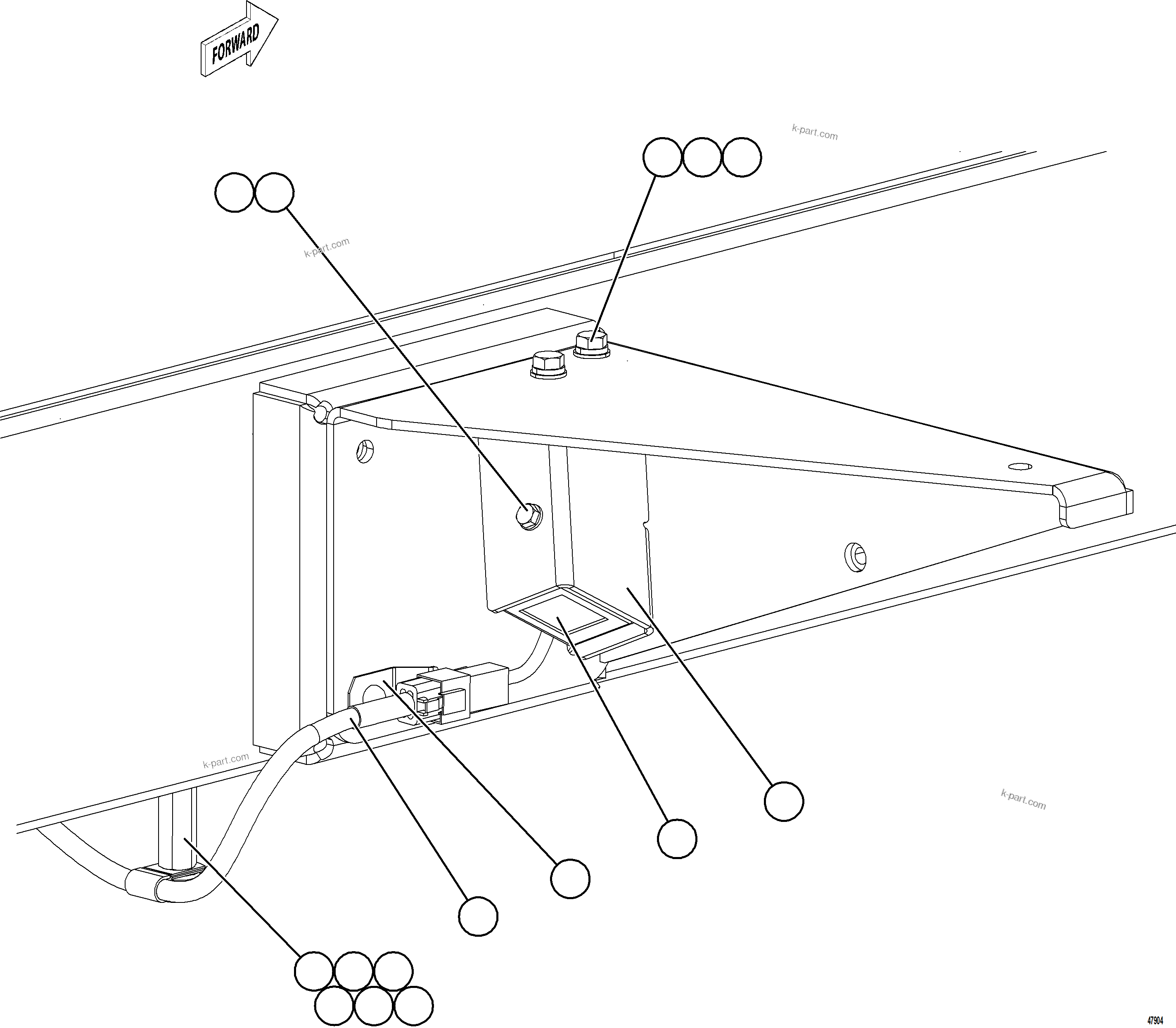 FORWARD

k-part.com

k-part.com

k-part.com

k-part.com

47904