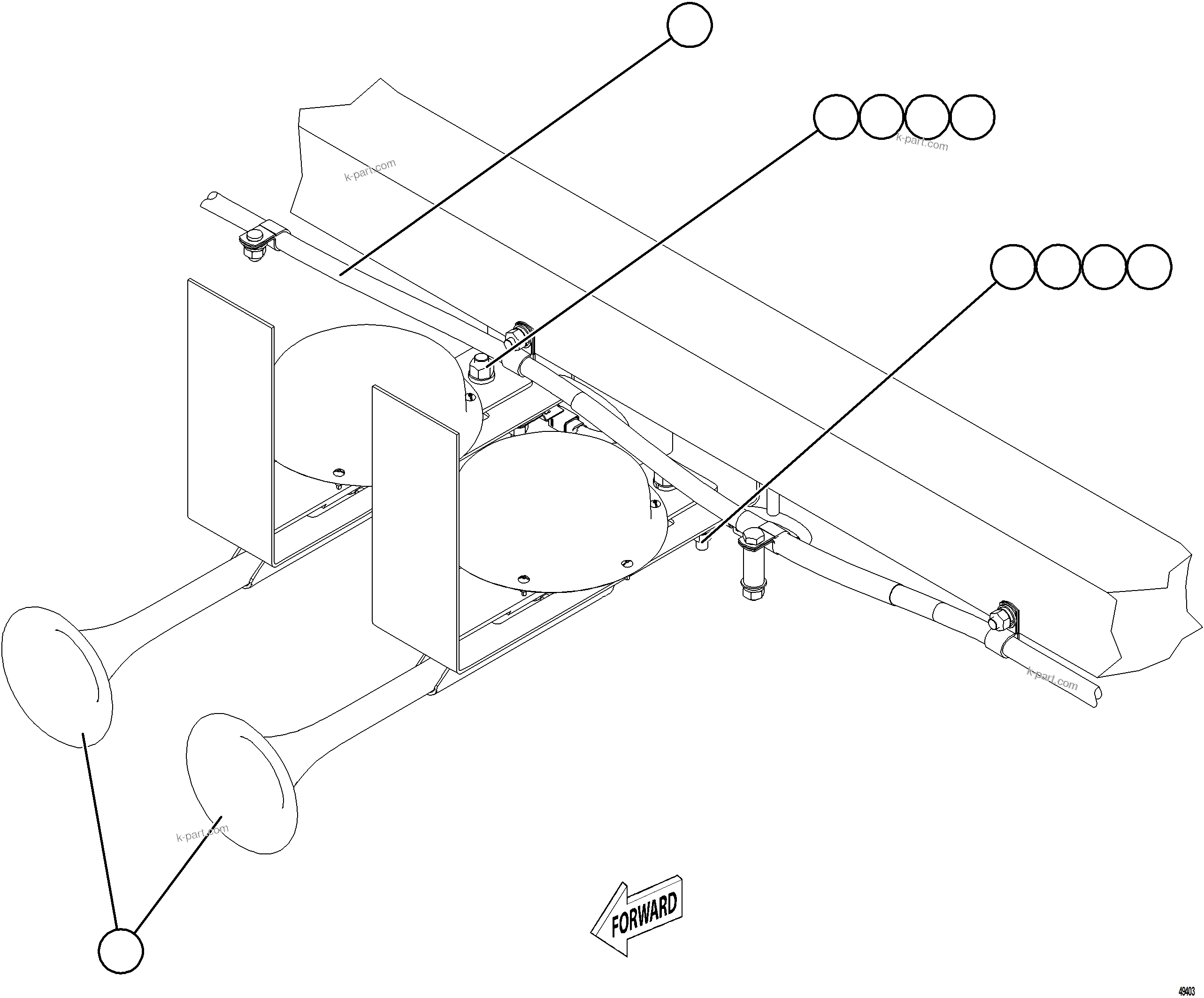 k-part.com

k-part.com

k-part.com

k-part.com

FORWARD

49403