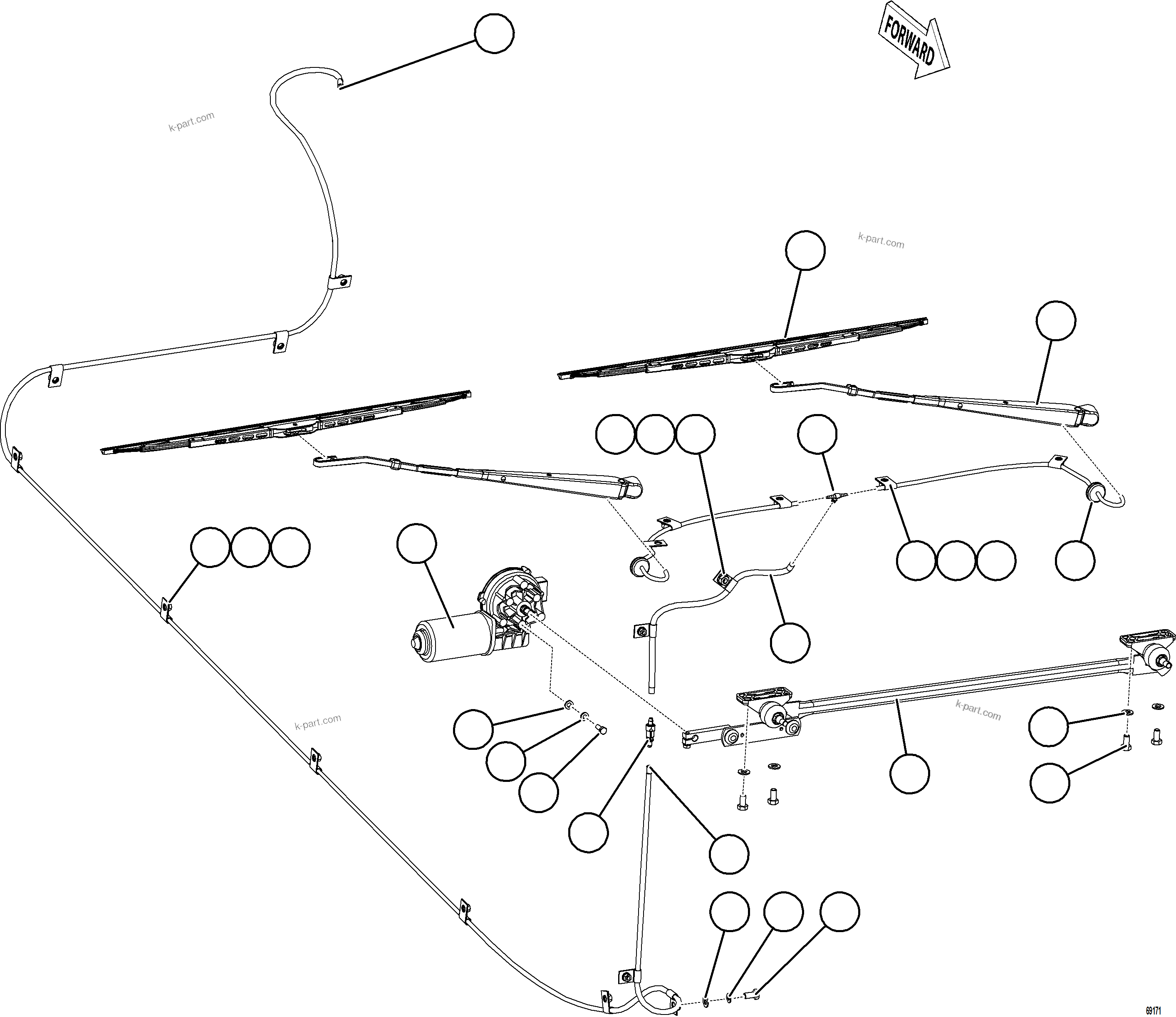 FORWARD

k-part.com

k-part.com

k-part.com

k-part.com

69171