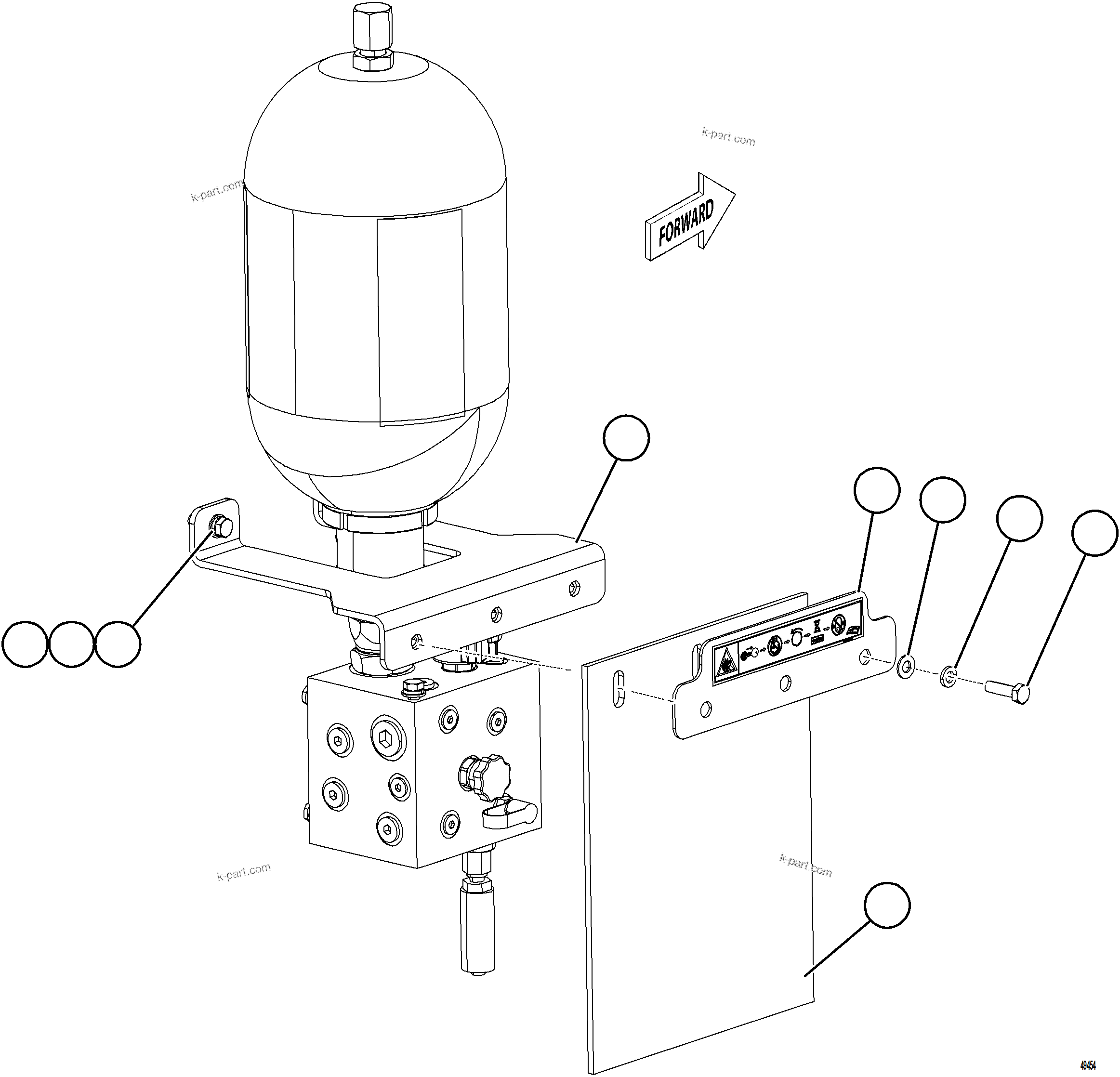 k-part.com

k-part.com

FORWARD

k-part.com

k-part.com

49454