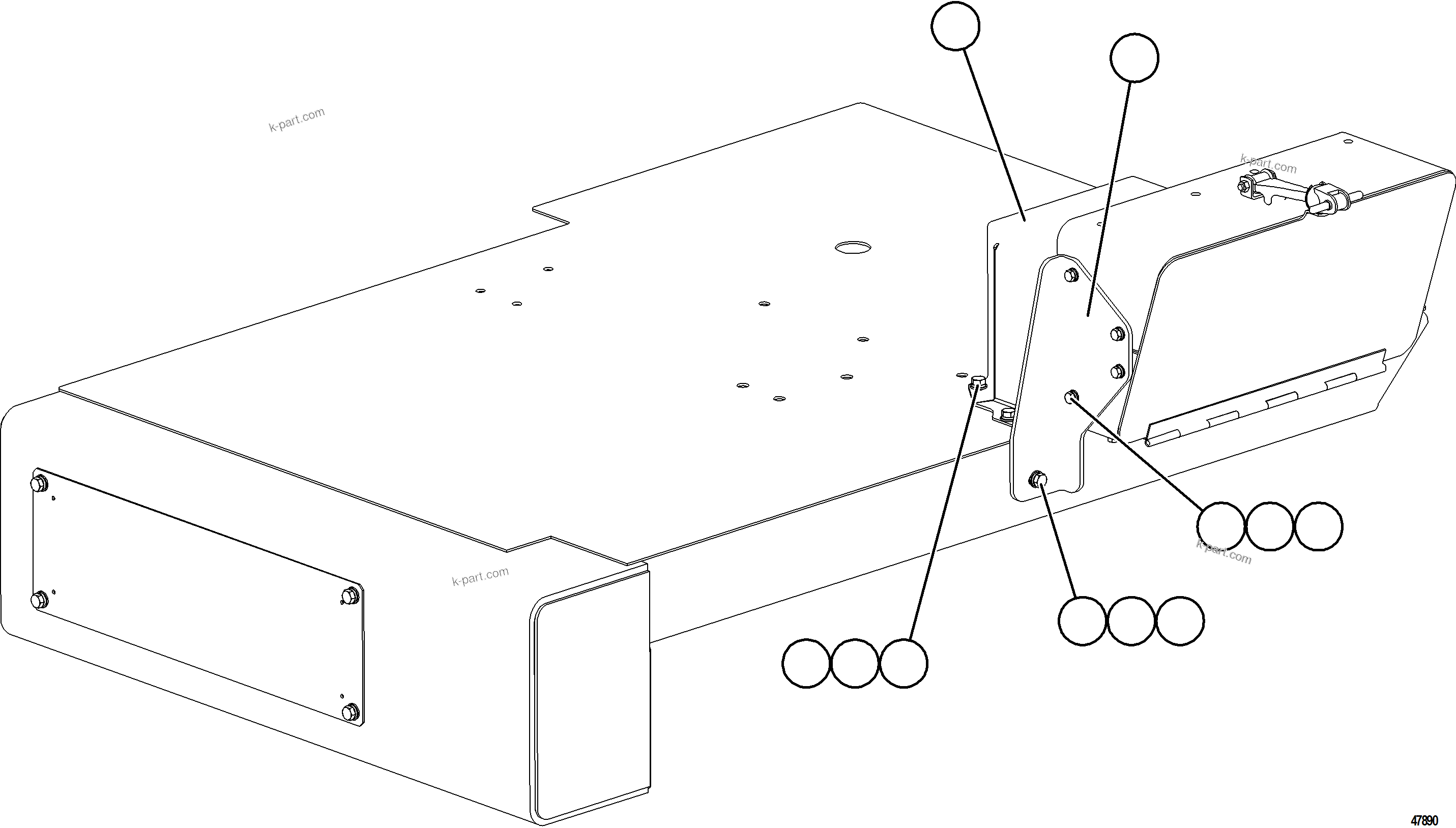 k-part.com

k-part.com

k-part.com

k-part.com

47890