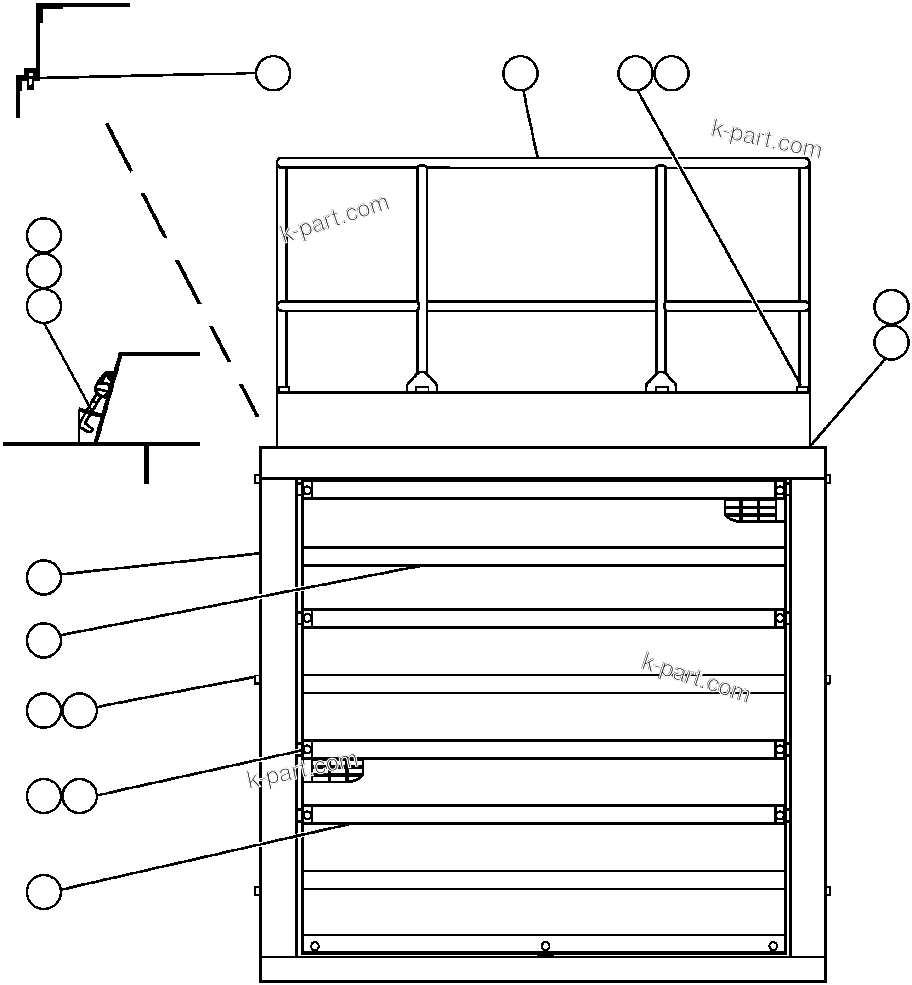 k-part.com
k-part.com
k-part.com
k-part.com