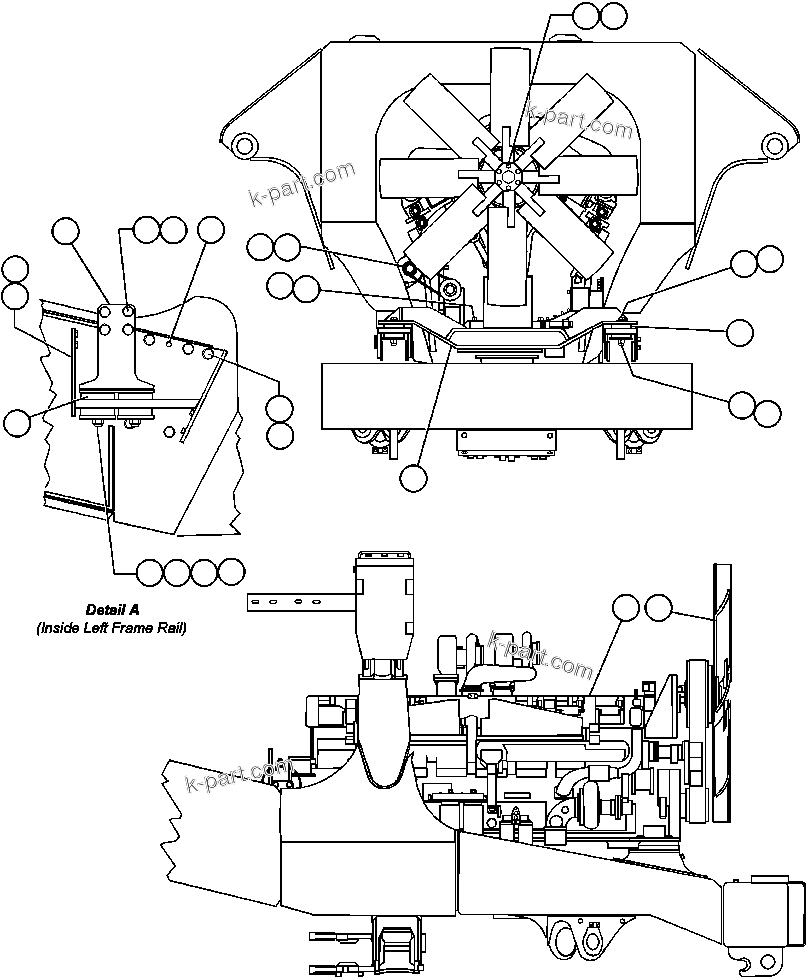 k-part.com

k-part.com

Detail A
(Inside Left Frame Rail)

k-part.com

k-part.com