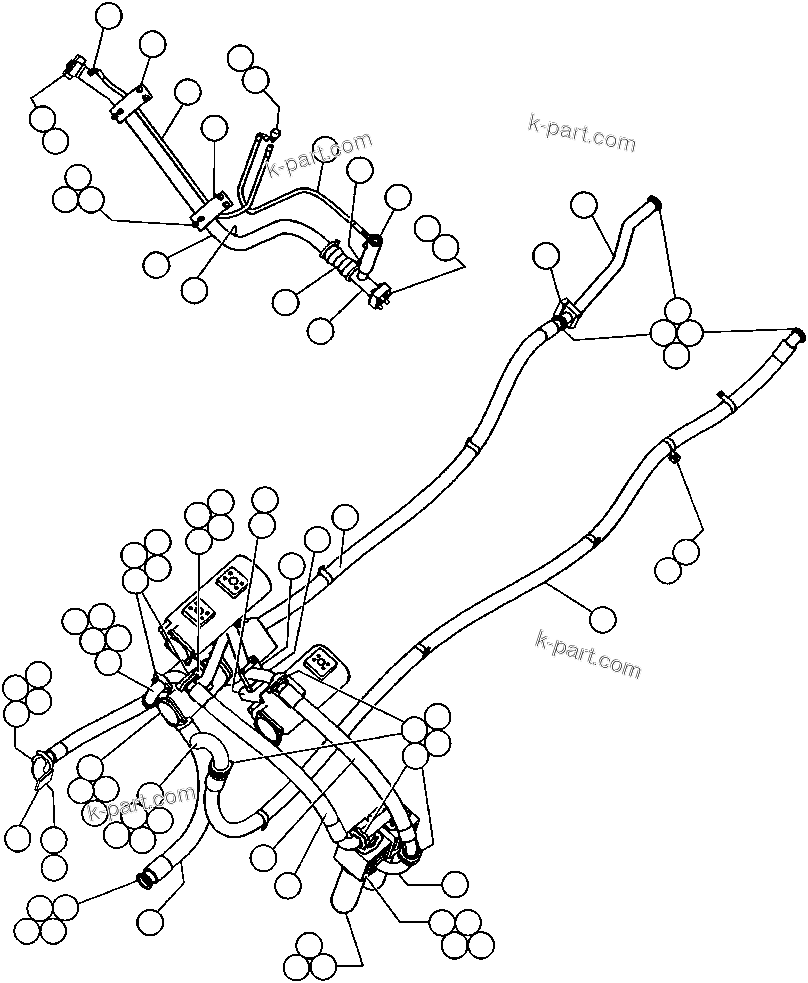 k-part.com

k-part.com

k-part.com

k-part.com