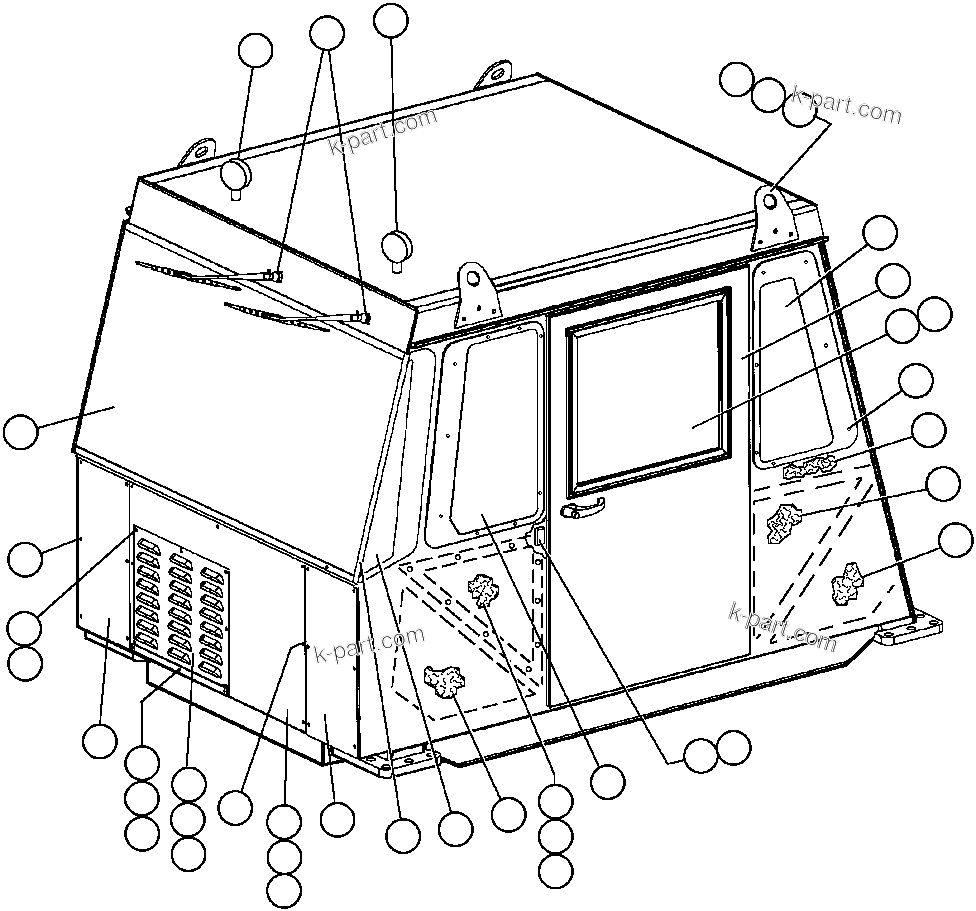 k-part.com

k-part.com

k-part.com

k-part.com