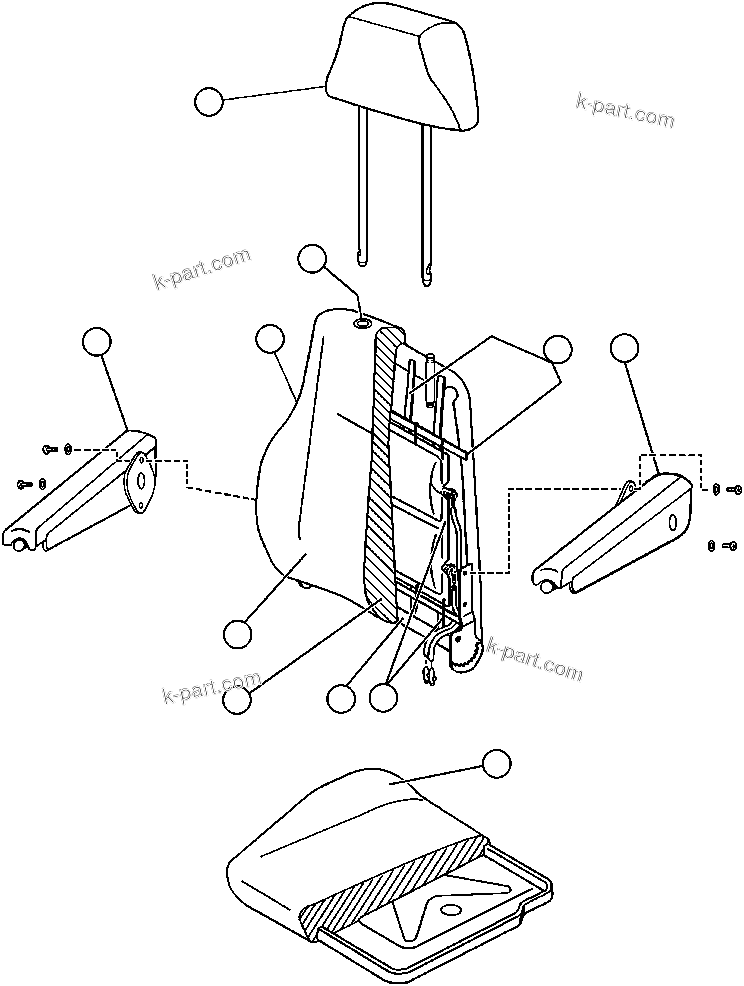 k-part.com

k-part.com

k-part.com

k-part.com