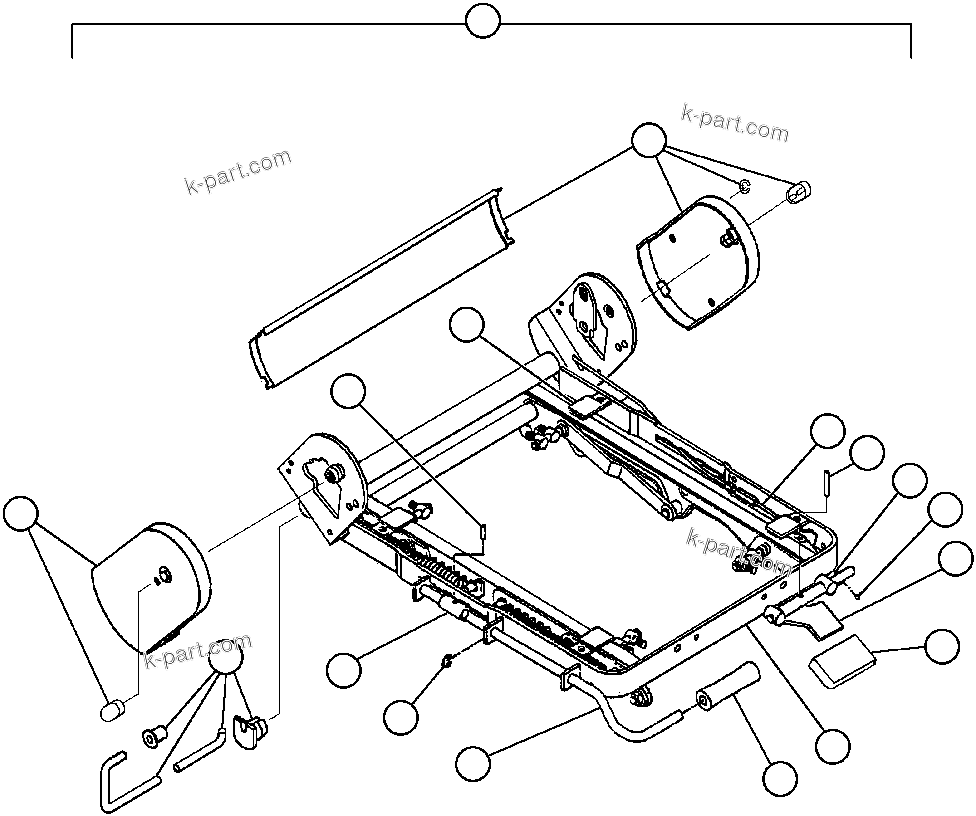 k-part.com

k-part.com

k-part.com

k-part.com