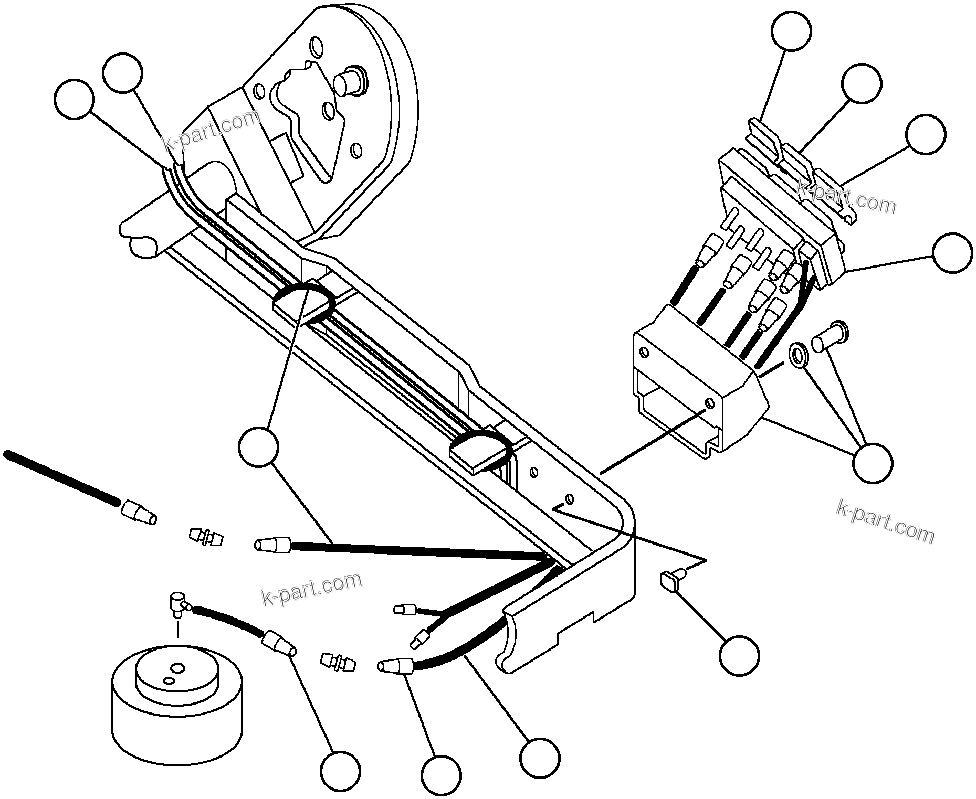 k-part.com

k-part.com

k-part.com

k-part.com