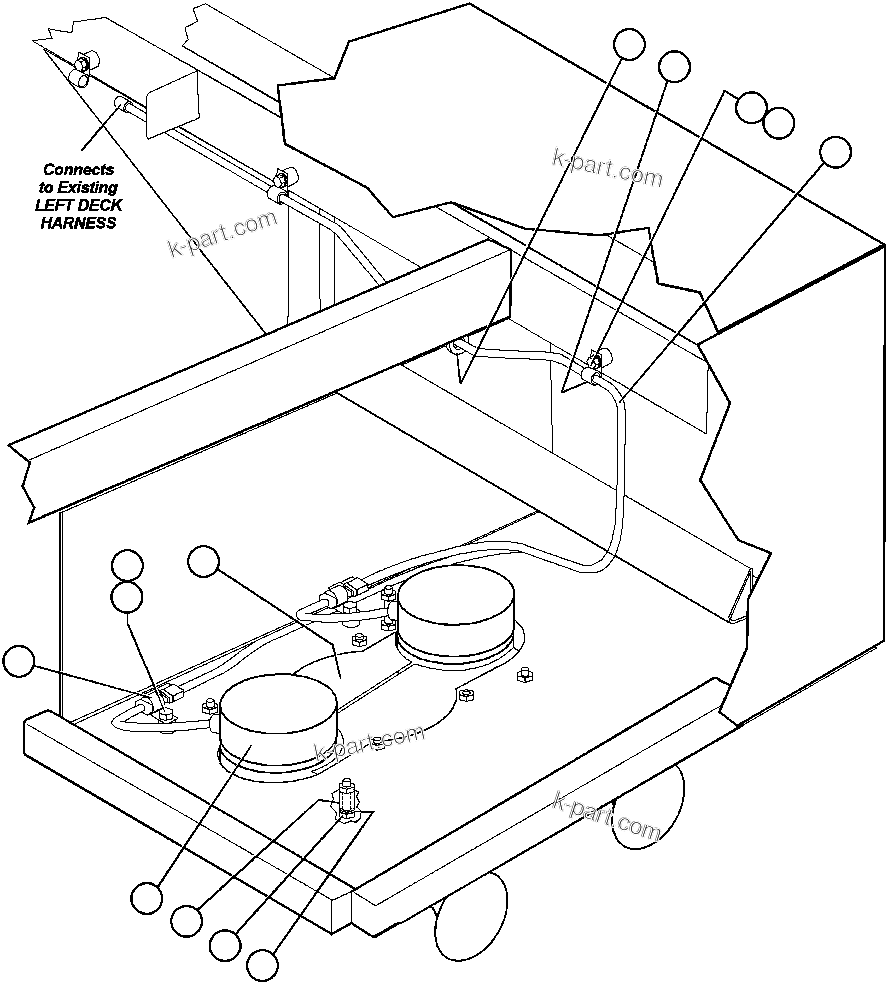 Connects to Existing LEFT DECK HARNESS

k-part.com
k-part.com
k-part.com
k-part.com