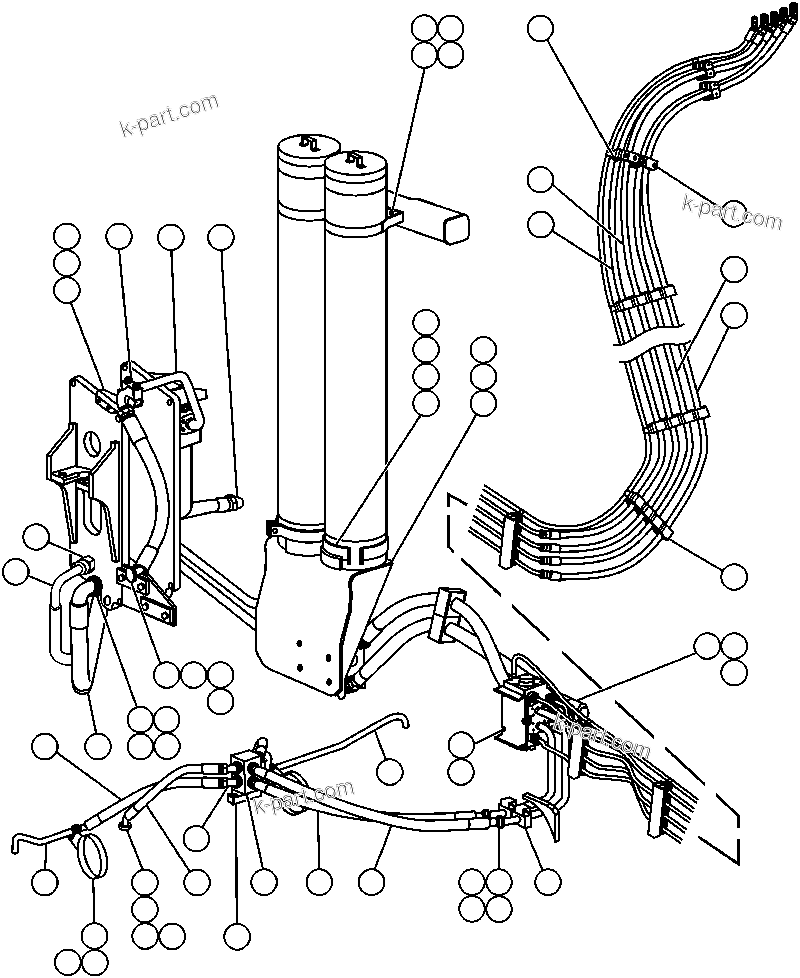 k-part.com
k-part.com
k-part.com
k-part.com