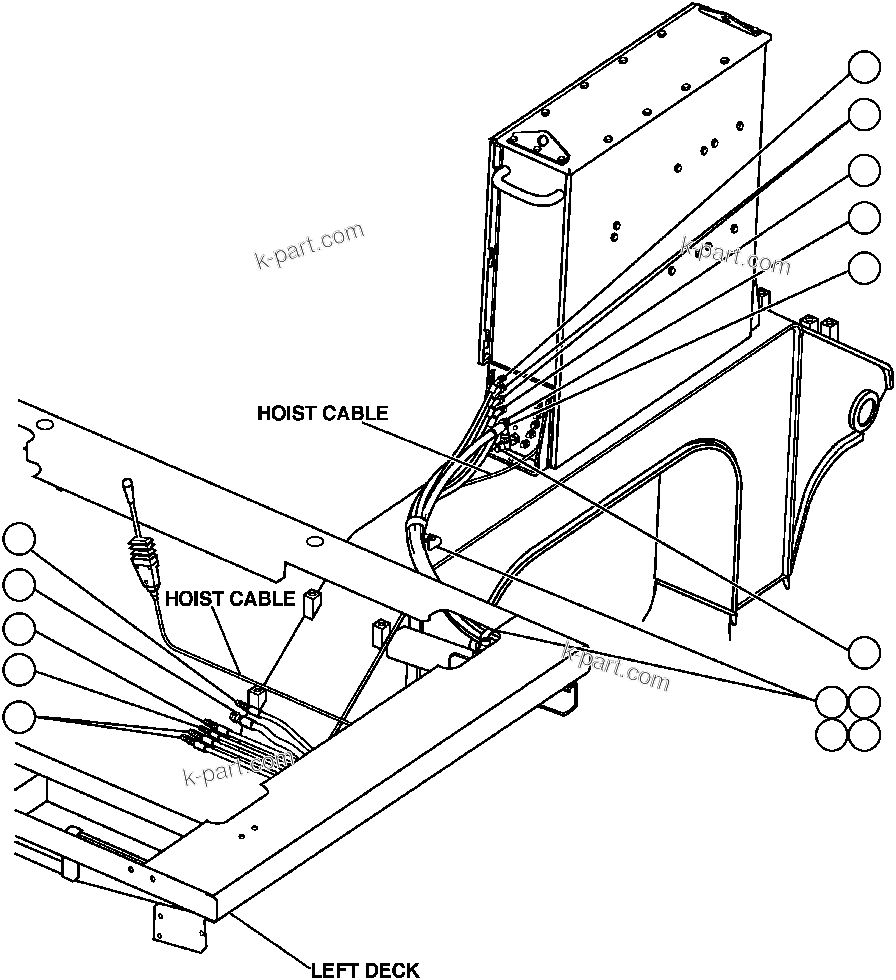 k-part.com

k-part.com

HOIST CABLE

HOIST CABLE

k-part.com

k-part.com

LEFT DECK