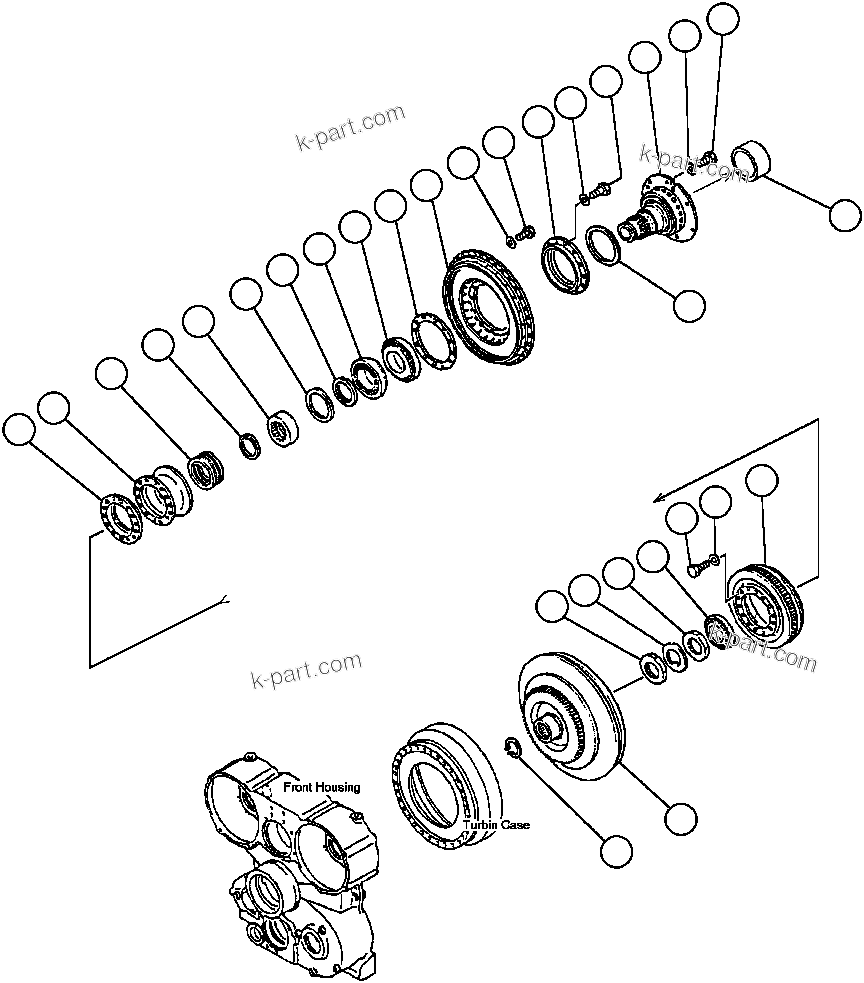 k-part.com

k-part.com

k-part.com

k-part.com

Front Housing

Turbin Case