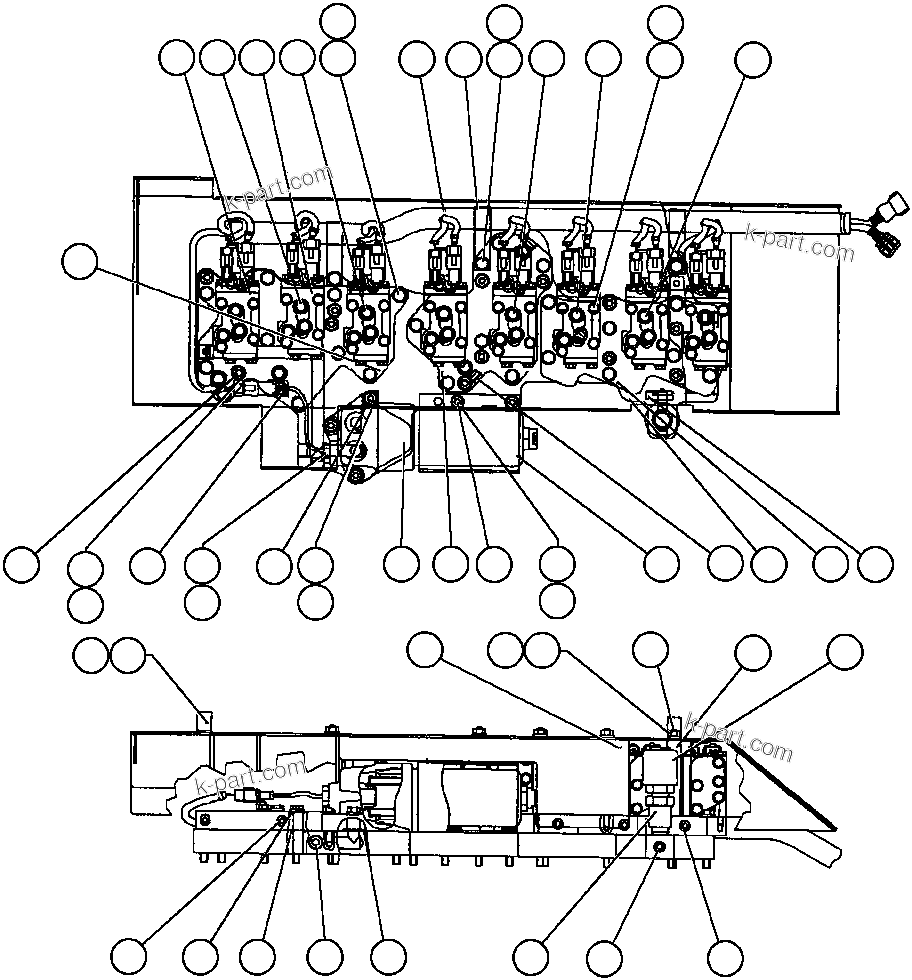 k-part.com
k-part.com
k-part.com
k-part.com