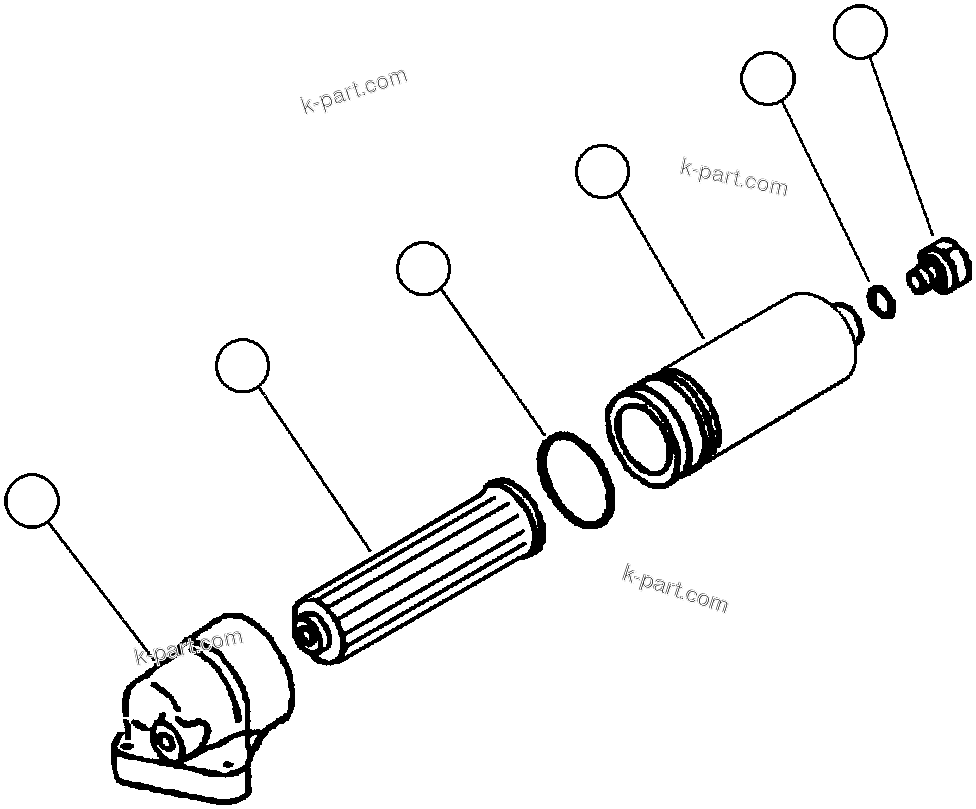 k-part.com

k-part.com

k-part.com

k-part.com