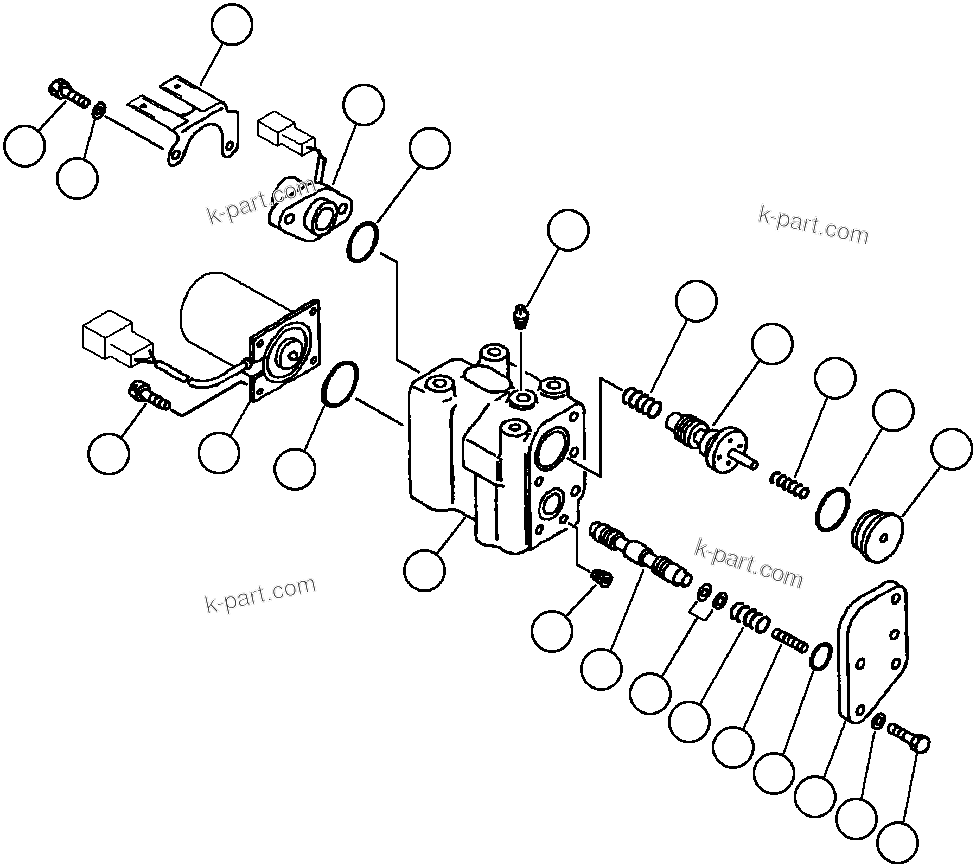 k-part.com

k-part.com

k-part.com

k-part.com