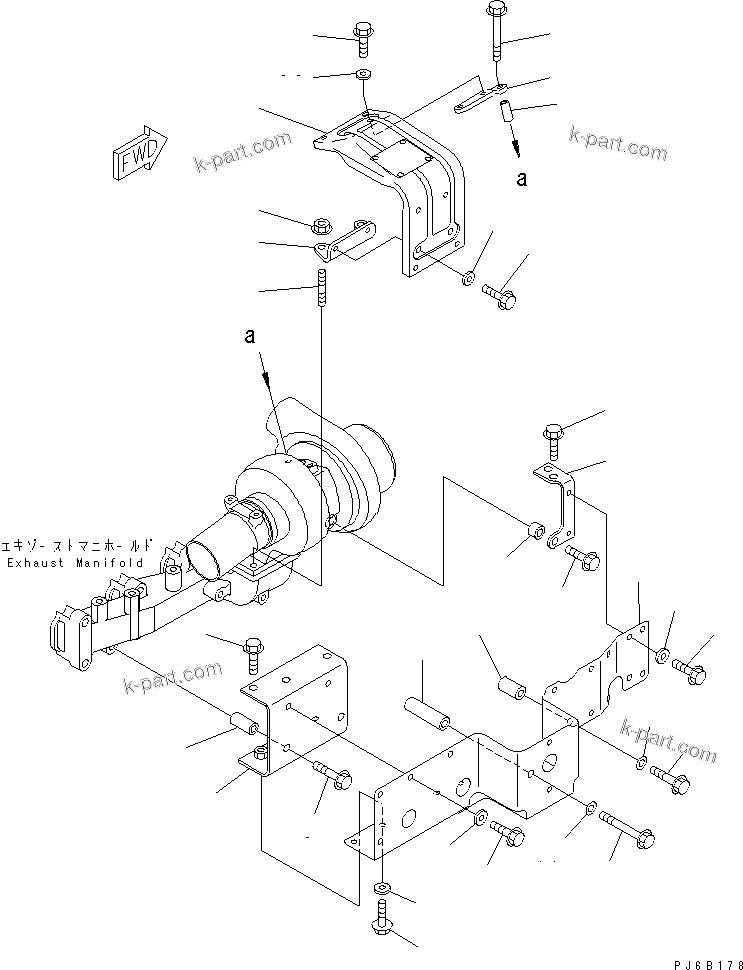 FWD
k-part.com
k-part.com
a
a
エキゾーストマニホールド
Exhaust Manifold
k-part.com
k-part.com
PJ6B178