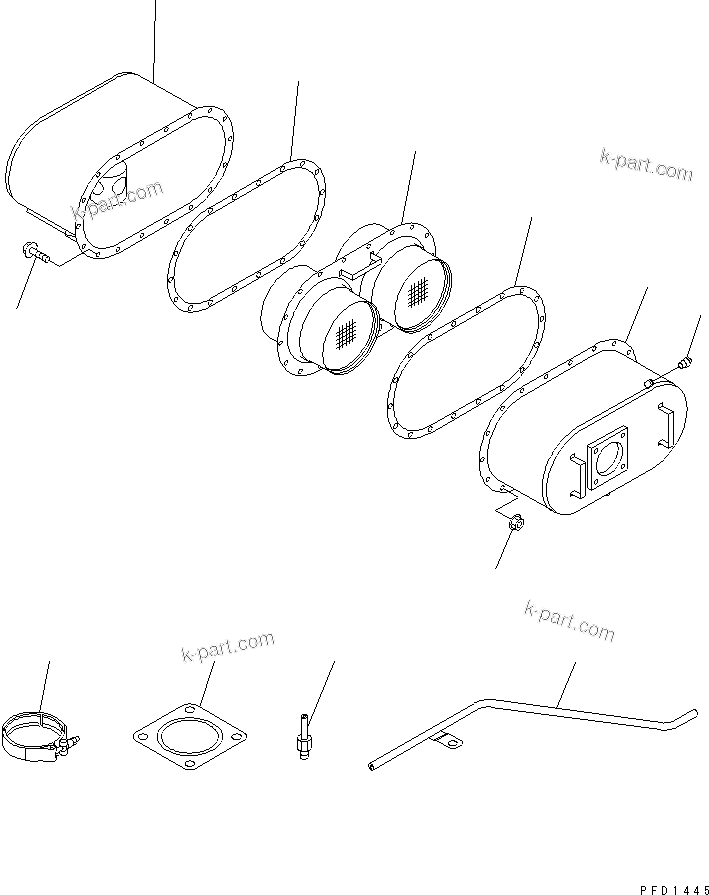 k-part.com

k-part.com

k-part.com

k-part.com

PFD1445