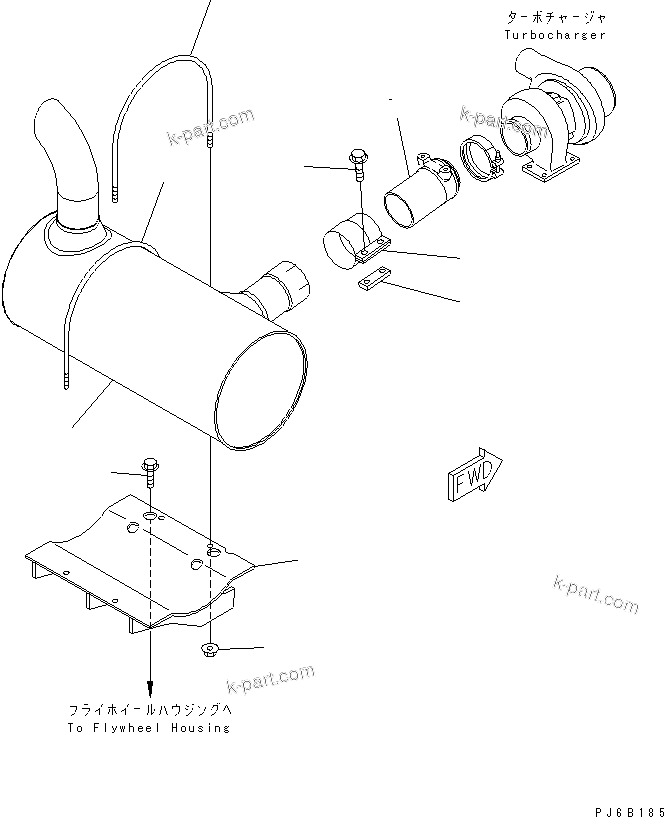 ターボチャージャ
Turbocharger

k-part.com

k-part.com

FWD

k-part.com

k-part.com

フライホイールハウジングへ
To Flywheel Housing

PJ6B185