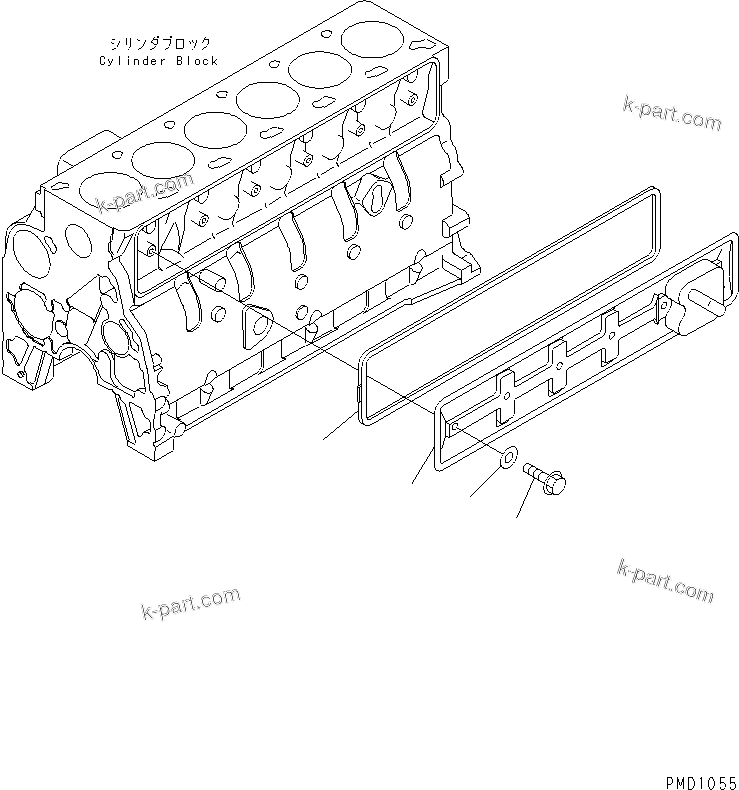 シリンダブロック
Cylinder Block

k-part.com

k-part.com

k-part.com

k-part.com

PMD1055