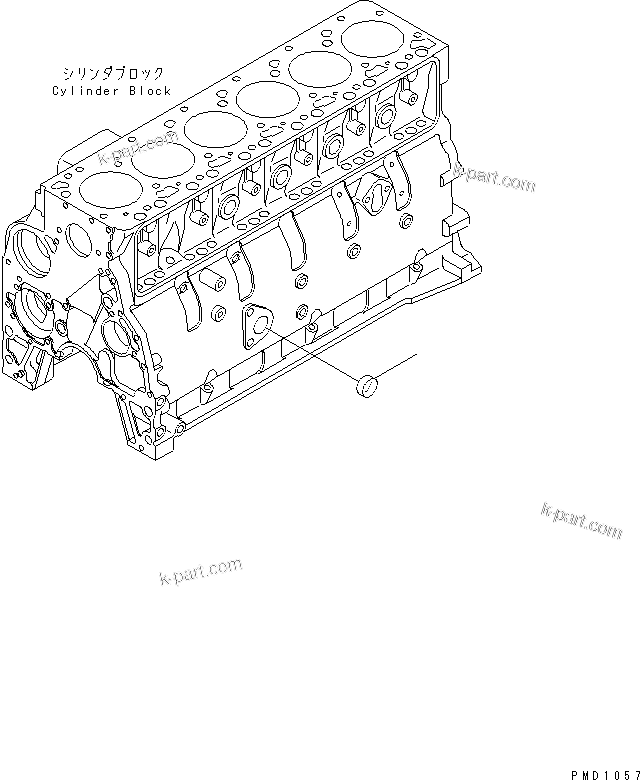 シリンダブロック
Cylinder Block

k-part.com

k-part.com

k-part.com

k-part.com

PMD1057