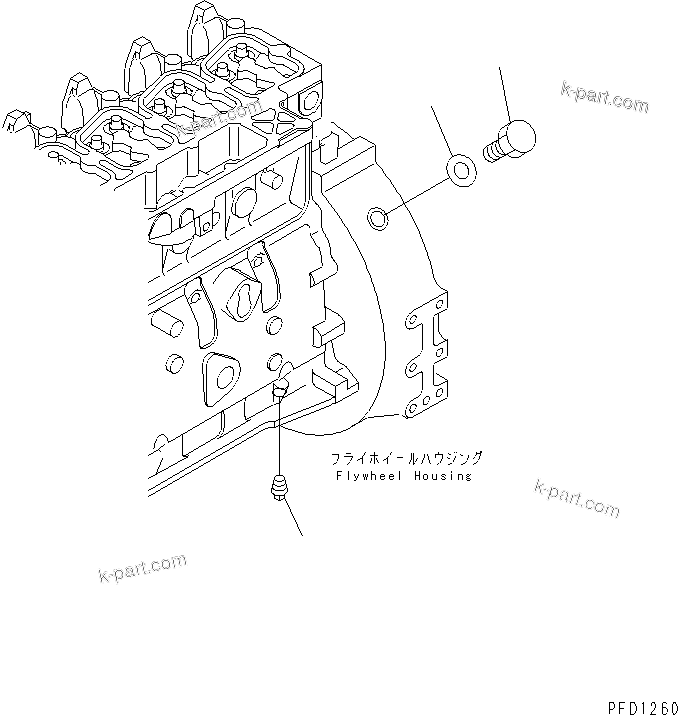 k-part.com

k-part.com

フライホイールハウジング
Flywheel Housing

k-part.com

k-part.com

PFD1260