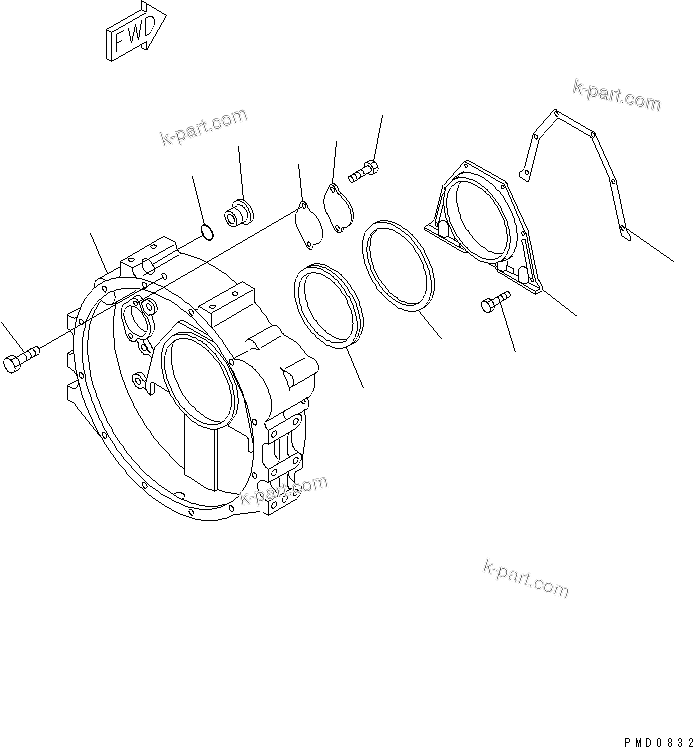 FWD

k-part.com

k-part.com

k-part.com

k-part.com

PMD0832