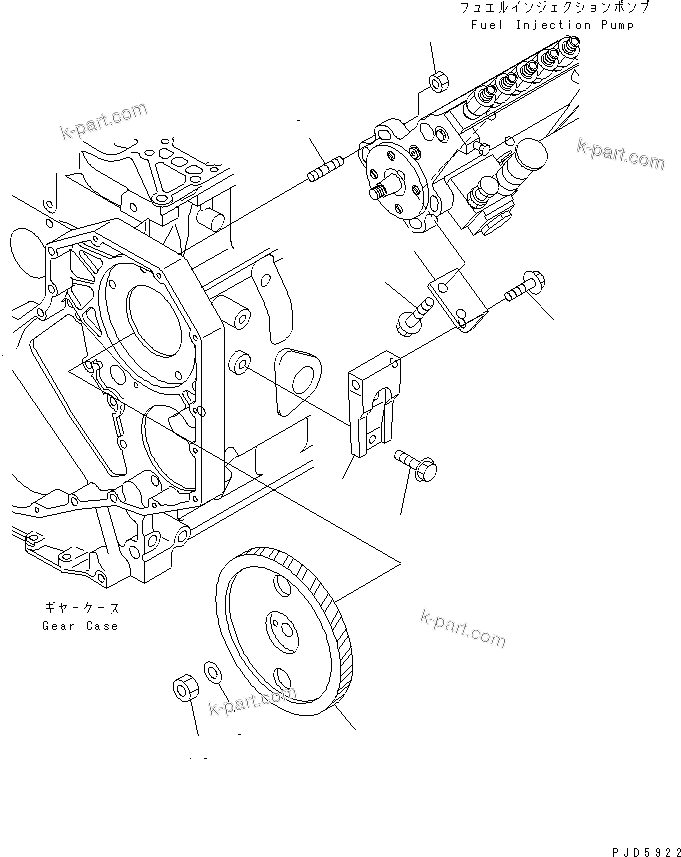 フュエルインジェクションポンプ
Fuel Injection Pump

k-part.com

k-part.com

ギヤーケース
Gear Case

k-part.com

k-part.com

PJD5922