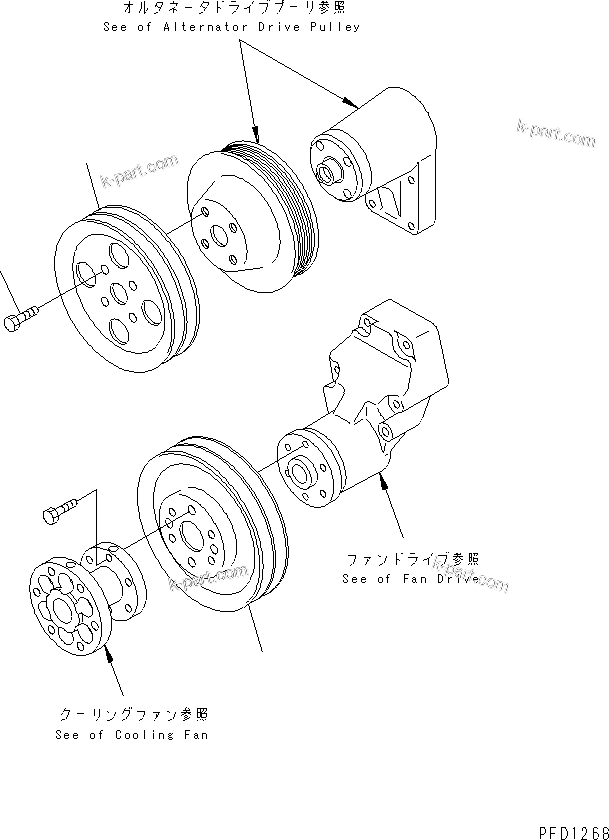 オルタネータドライブプーリ参照
See of Alternator Drive Pulley

k-part.com

k-part.com

ファンドライブ参照
See of Fan Drive

k-part.com

k-part.com

クーリングファン参照
See of Cooling Fan

PFD1268