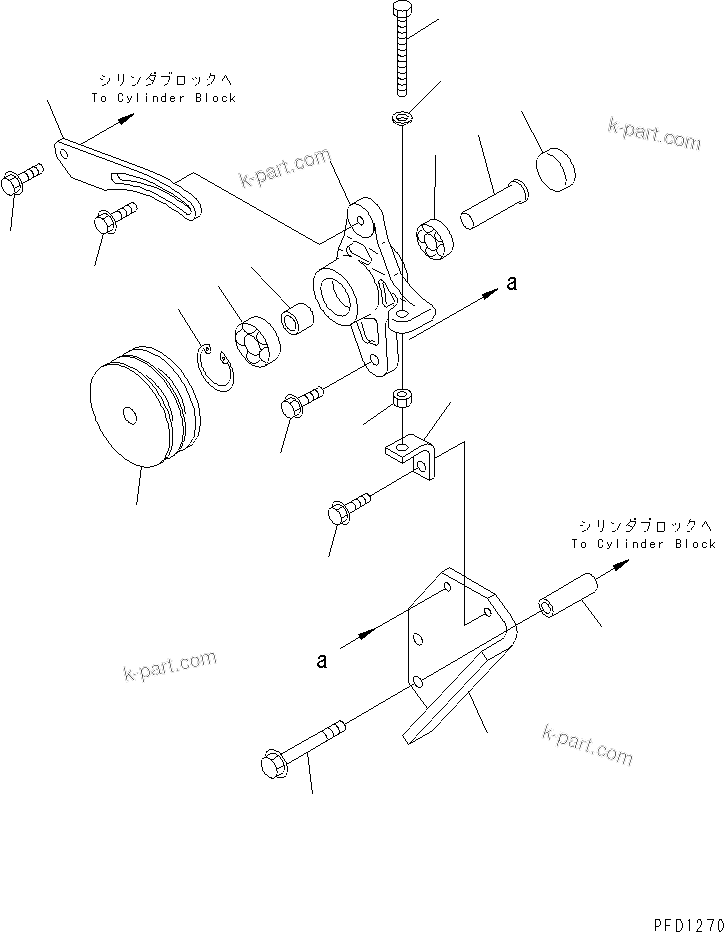 シリンダブロックへ
To Cylinder Block

k-part.com

k-part.com

a

シリンダブロックへ
To Cylinder Block

a

k-part.com

k-part.com

PFD1270