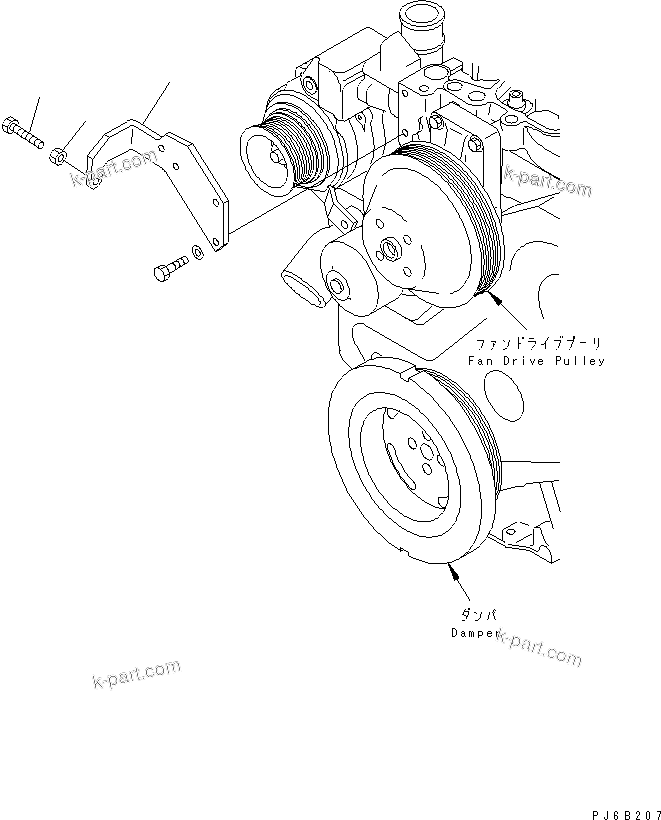 k-part.com

k-part.com

ファンドライブプーリ
Fan Drive Pulley

ダンパ
Damper

k-part.com

k-part.com

PJ6B207