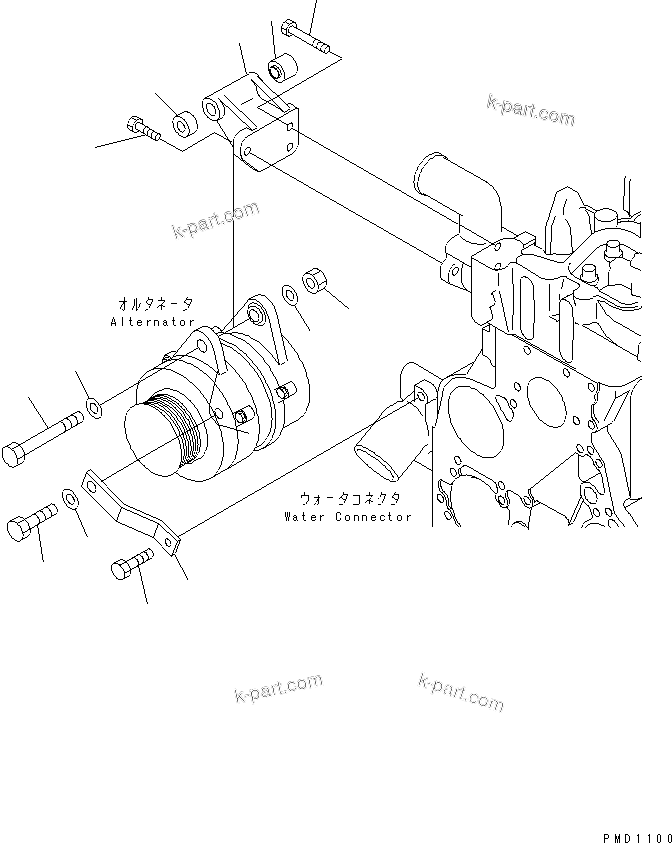 k-part.com

k-part.com

オルタネータ
Alternator

ウォータコネクタ
Water Connector

k-part.com

k-part.com

PMD1100