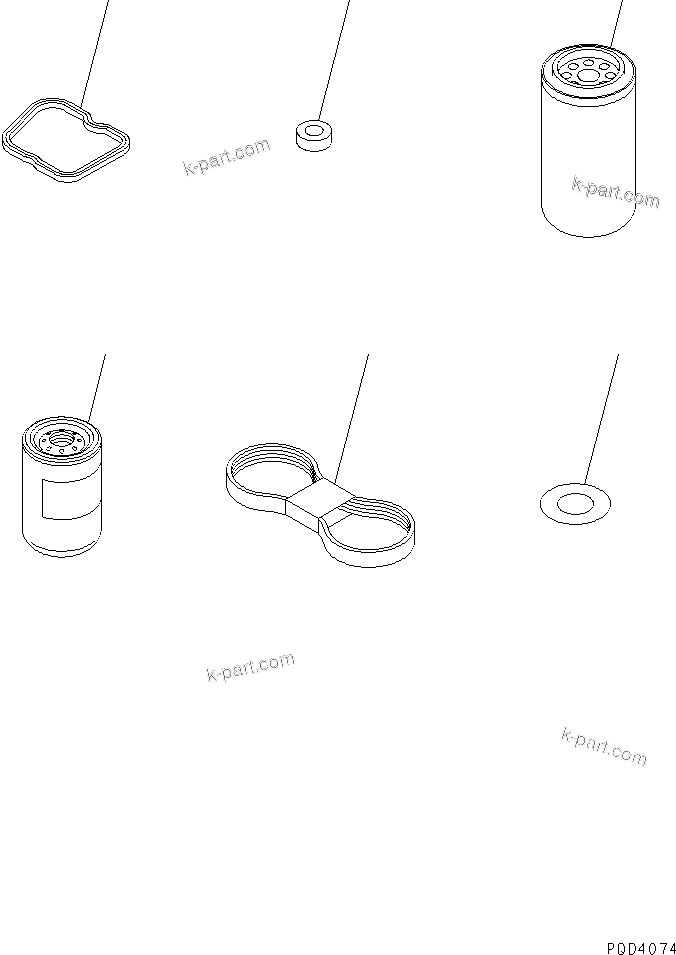 k-part.com

k-part.com

k-part.com

k-part.com

P0D4074