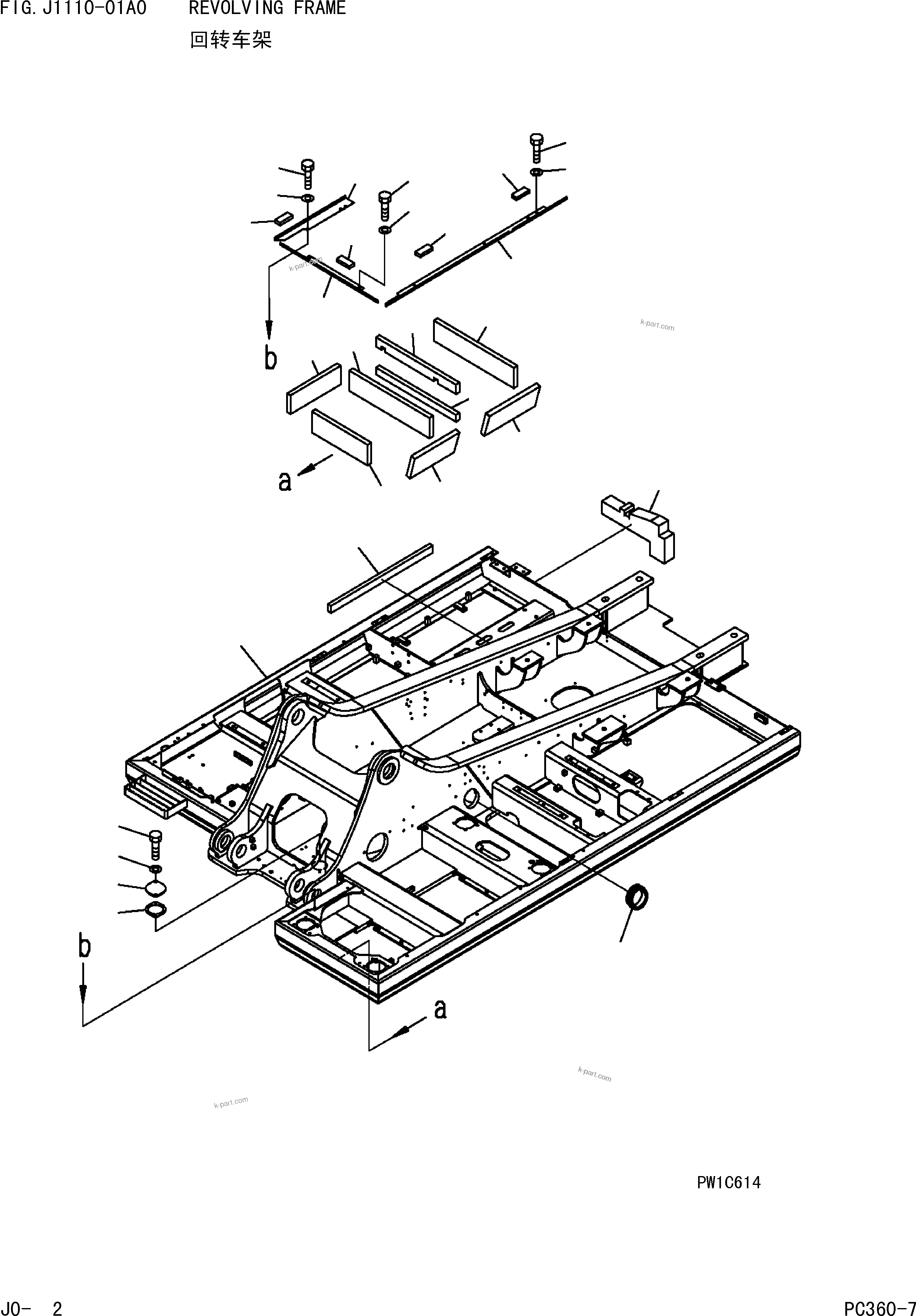 FIG. J1110-01A0 REVOLVING FRAME
回转车架

k-part.com

k-part.com

b

a

b

a

k-part.com

k-part.com

PW1C614

J0- 2

PC360-7