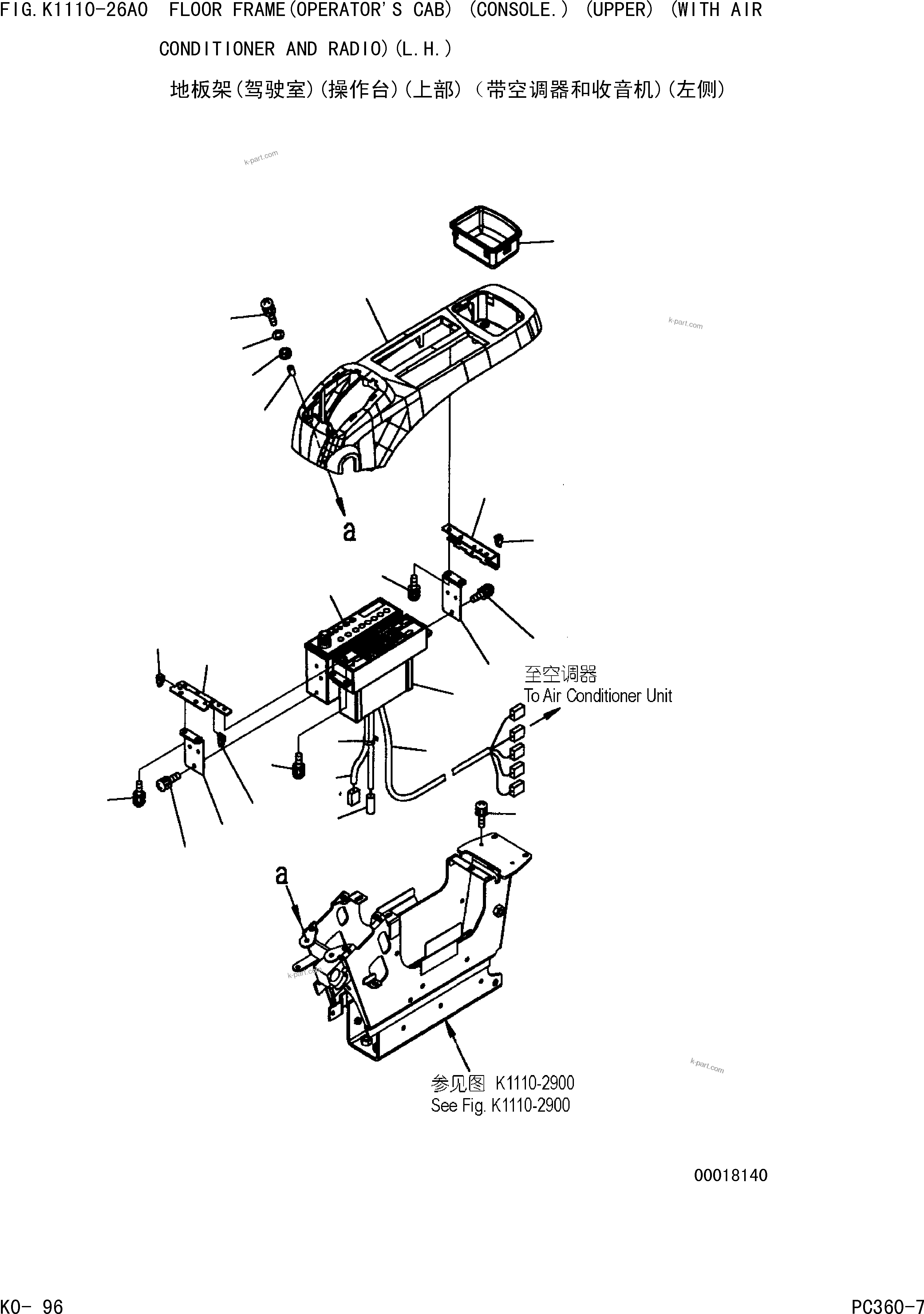 FIG.K1110-26A0 FLOOR FRAME(OPERATOR'S CAB) (CONSOLE.) (UPPER) (WITH AIR CONDITIONER AND RADIO)(L.H.)

地板架(驾驶室)(操作台)(上部)（带空调器和收音机)(左侧)

k-part.com

k-part.com

a

至空调器
To Air Conditioner Unit

a

k-part.com

k-part.com

参见图 K1110-2900
See Fig. K1110-2900

00018140

KO- 96

PC360-7