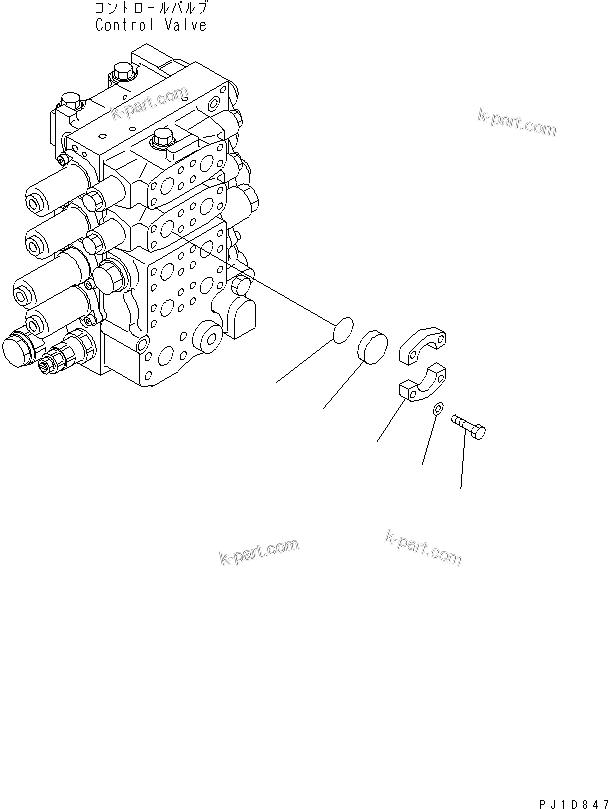 コントロールバルブ
Control Valve

k-part.com

k-part.com

k-part.com

k-part.com

PJ1D847