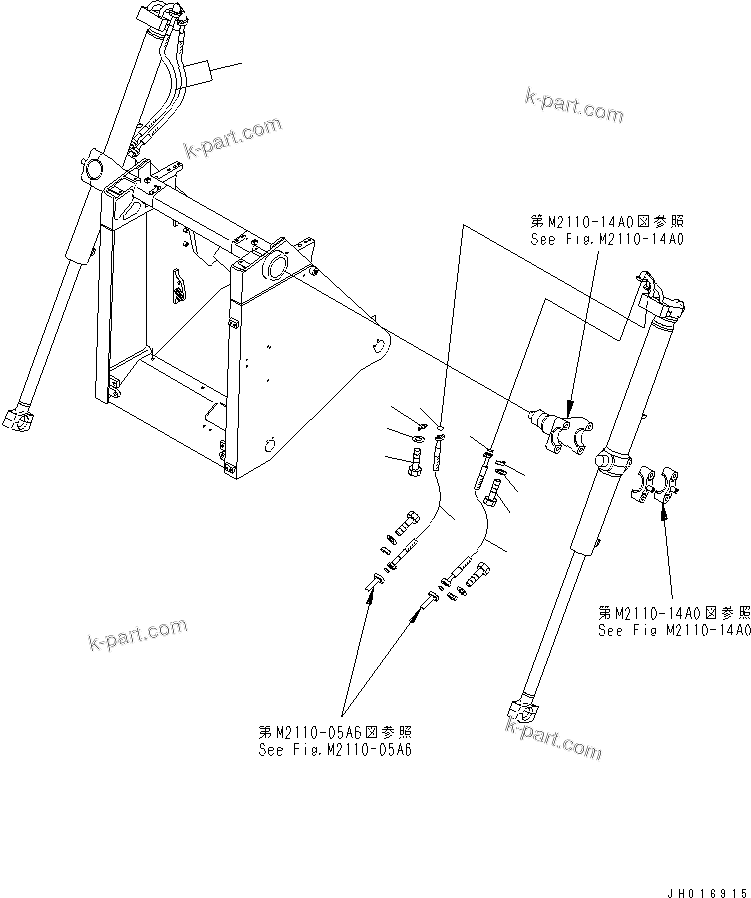 k-part.com

k-part.com

第M2110-14A0図参照
See Fig.M2110-14A0

第M2110-14A0図参照
See Fig M2110-14A0

k-part.com

第M2110-05A6図参照
See Fig.M2110-05A6

k-part.com

JH016915