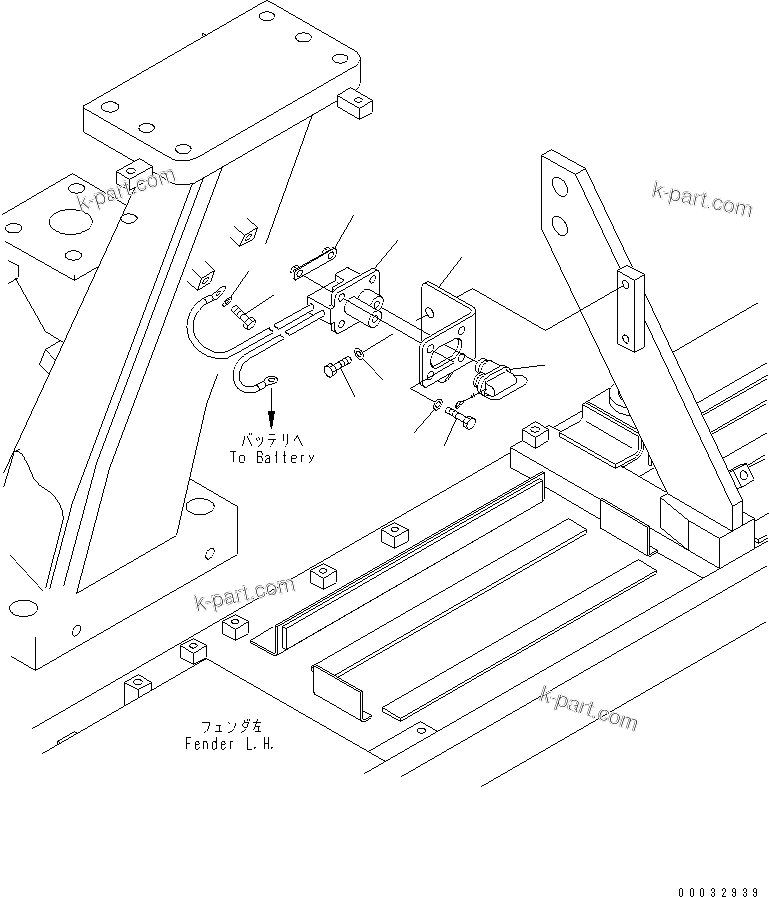 k-part.com

k-part.com

バッテリへ
To Battery

k-part.com

k-part.com

フェンダ左
Fender L.H.

00032939