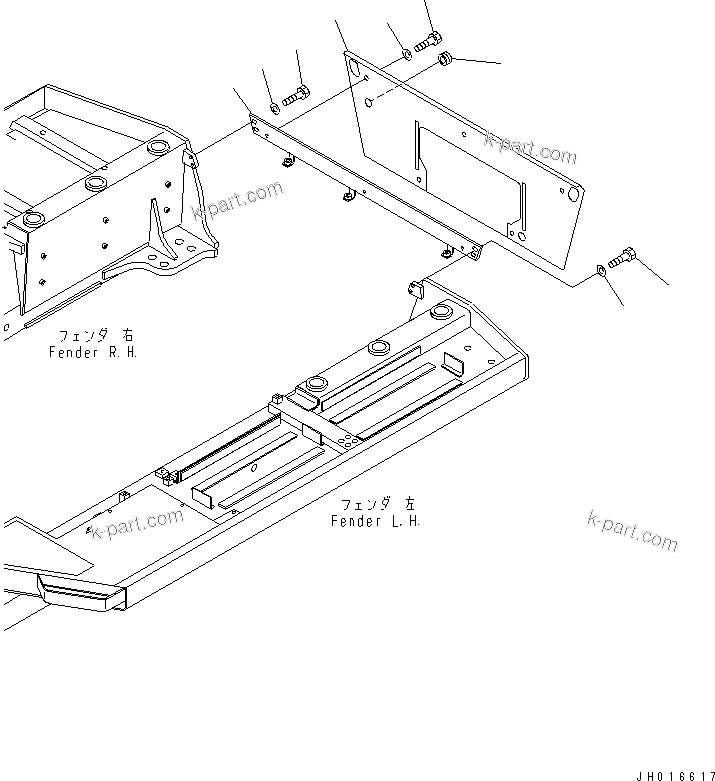 k-part.com

k-part.com

フェンダ 右
Fender R.H.

フェンダ 左
Fender L.H.

k-part.com

k-part.com

JH016617