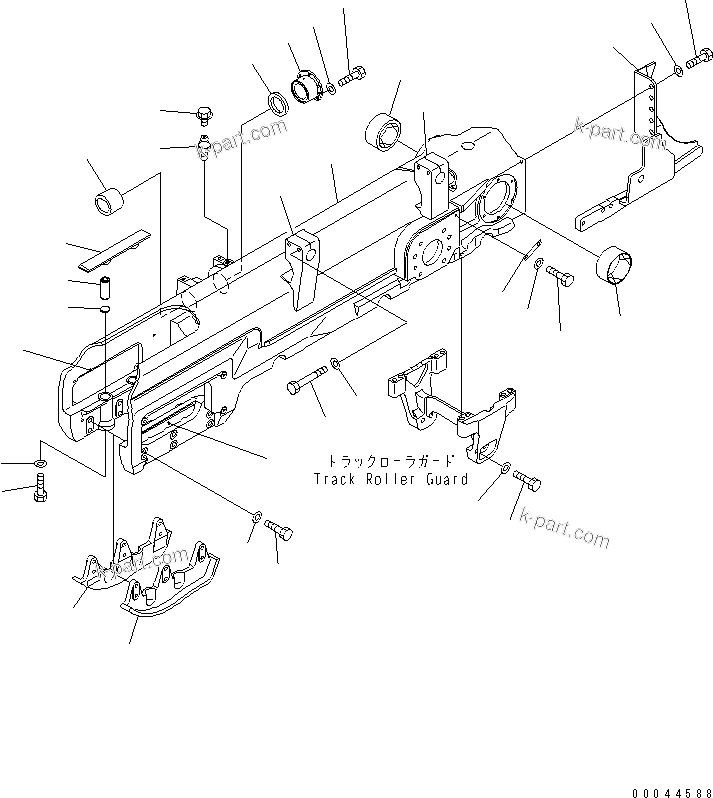 k-part.com

k-part.com

トラックローラガード
Track Roller Guard

k-part.com

k-part.com

00044588