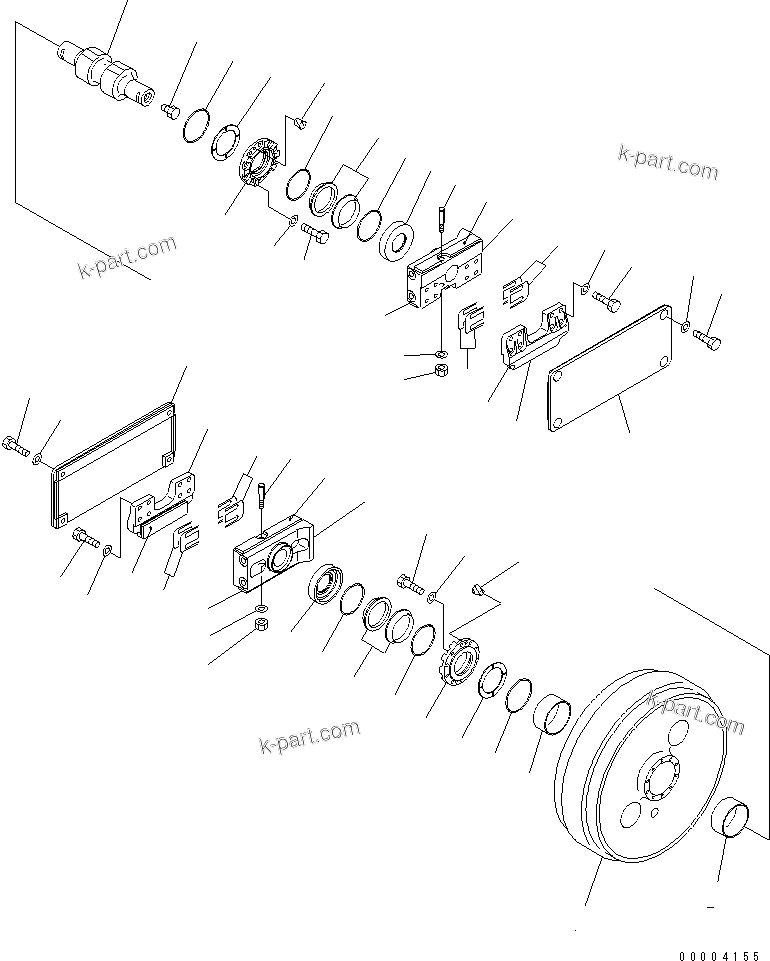 k-part.com

k-part.com

k-part.com

k-part.com

00004155