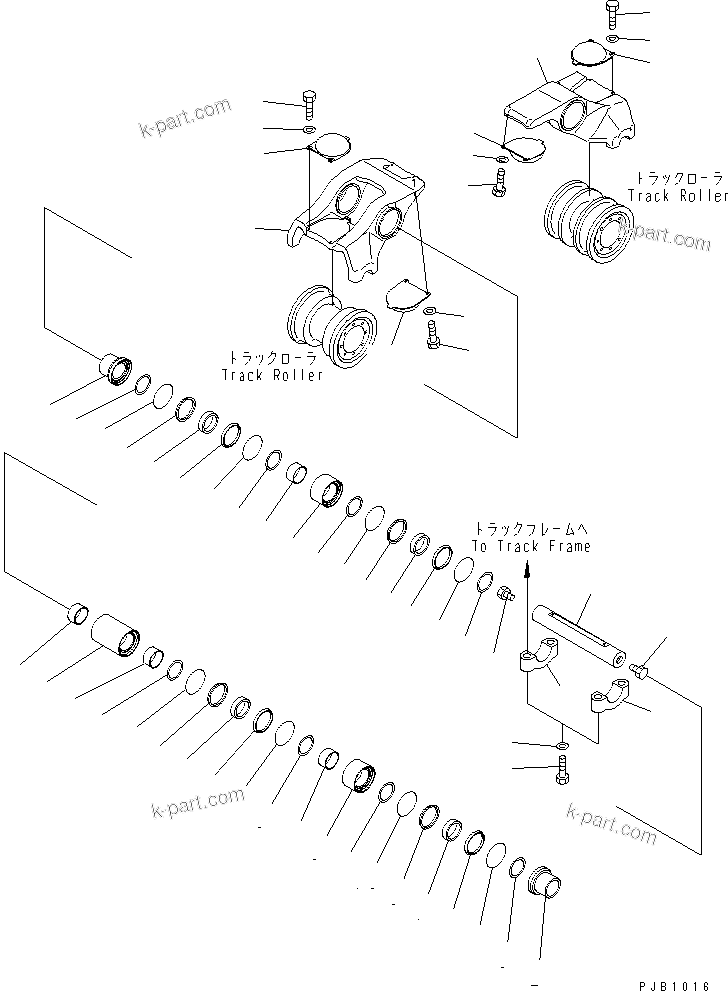 k-part.com

トラックローラ
Track Roller

k-part.com

トラックローラ
Track Roller

トラックフレームへ
To Track Frame

k-part.com

k-part.com

PJB1016