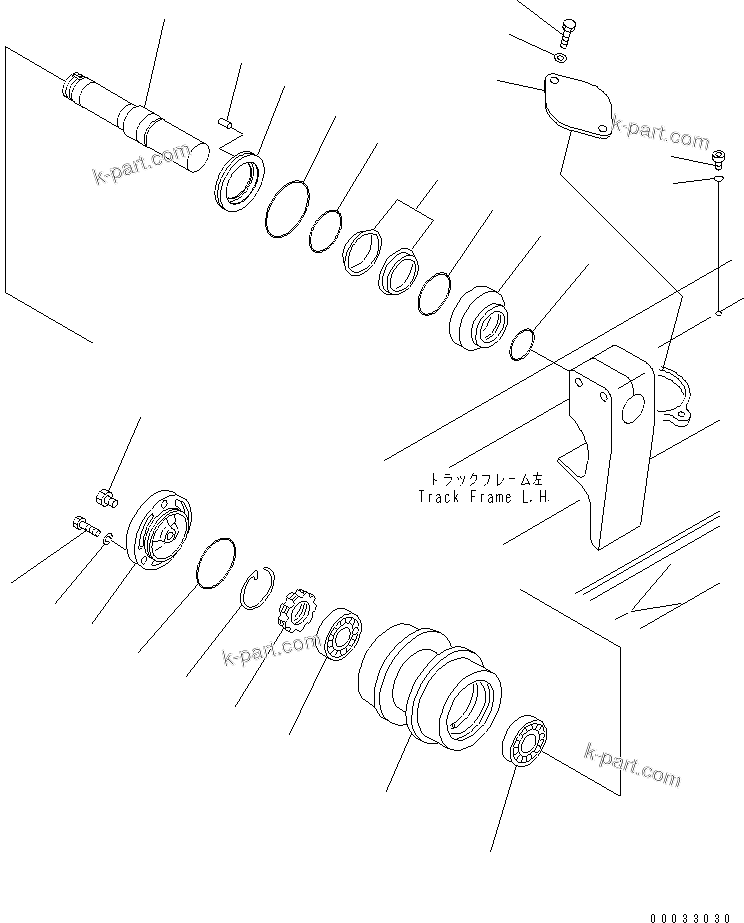 k-part.com

k-part.com

トラックフレーム左
Track Frame L.H.

k-part.com

k-part.com

00033030