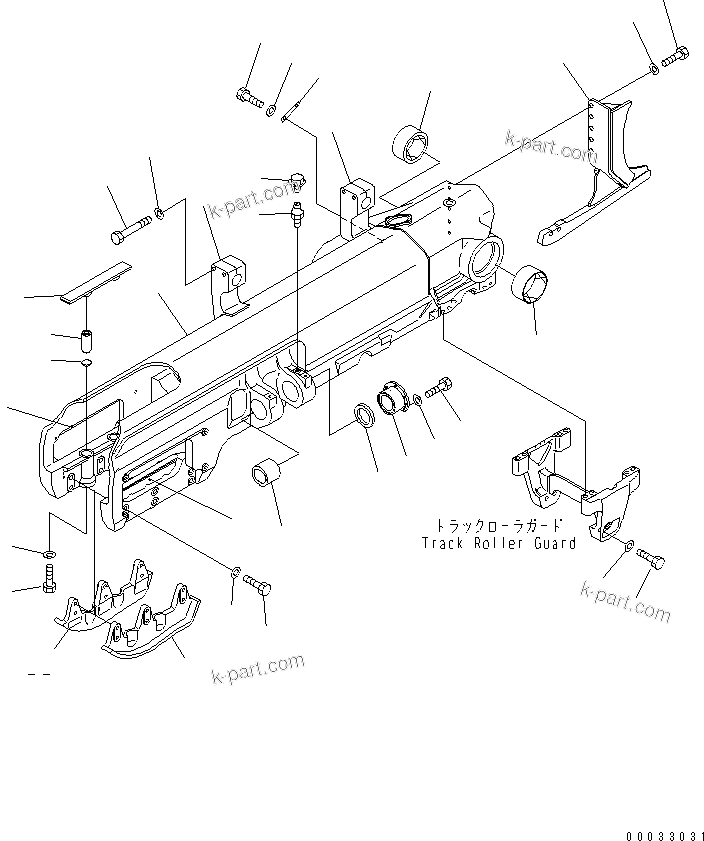 k-part.com

k-part.com

トラックローラガード
Track Roller Guard

k-part.com

k-part.com

00033031